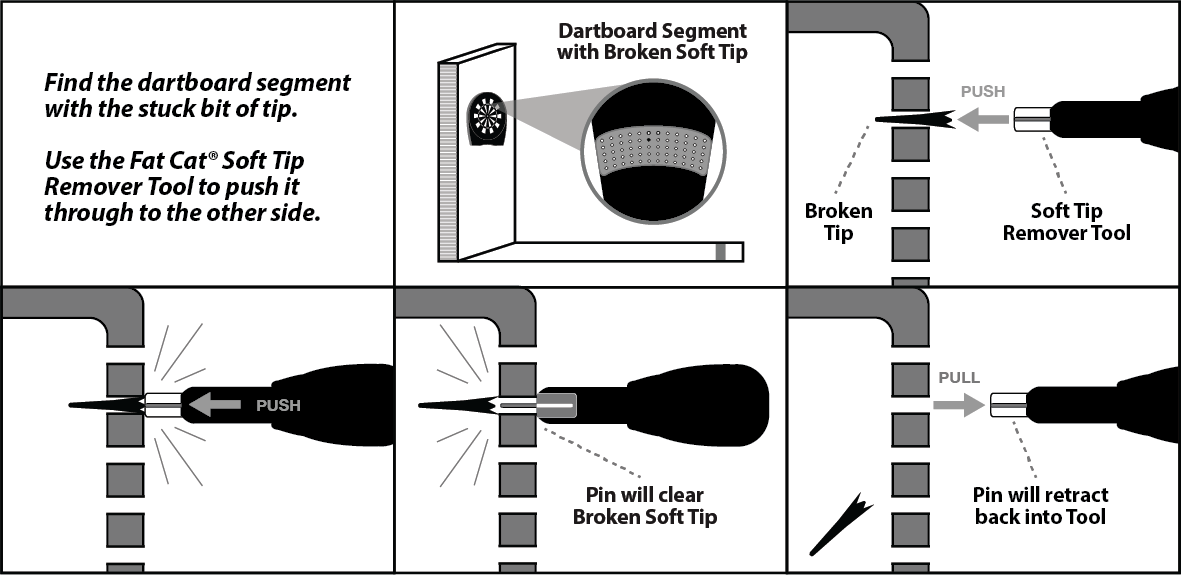 Find the dartboard segment with the stuck bit of tip.

Use the Fat Cat® Soft Tip Remover Tool to push it through to the other side.

Dartboard Segment with Broken Soft Tip

PUSH

Broken Tip

Soft Tip Remover Tool

PUSH

Pin will clear Broken Soft Tip

PULL

Pin will retract back into Tool