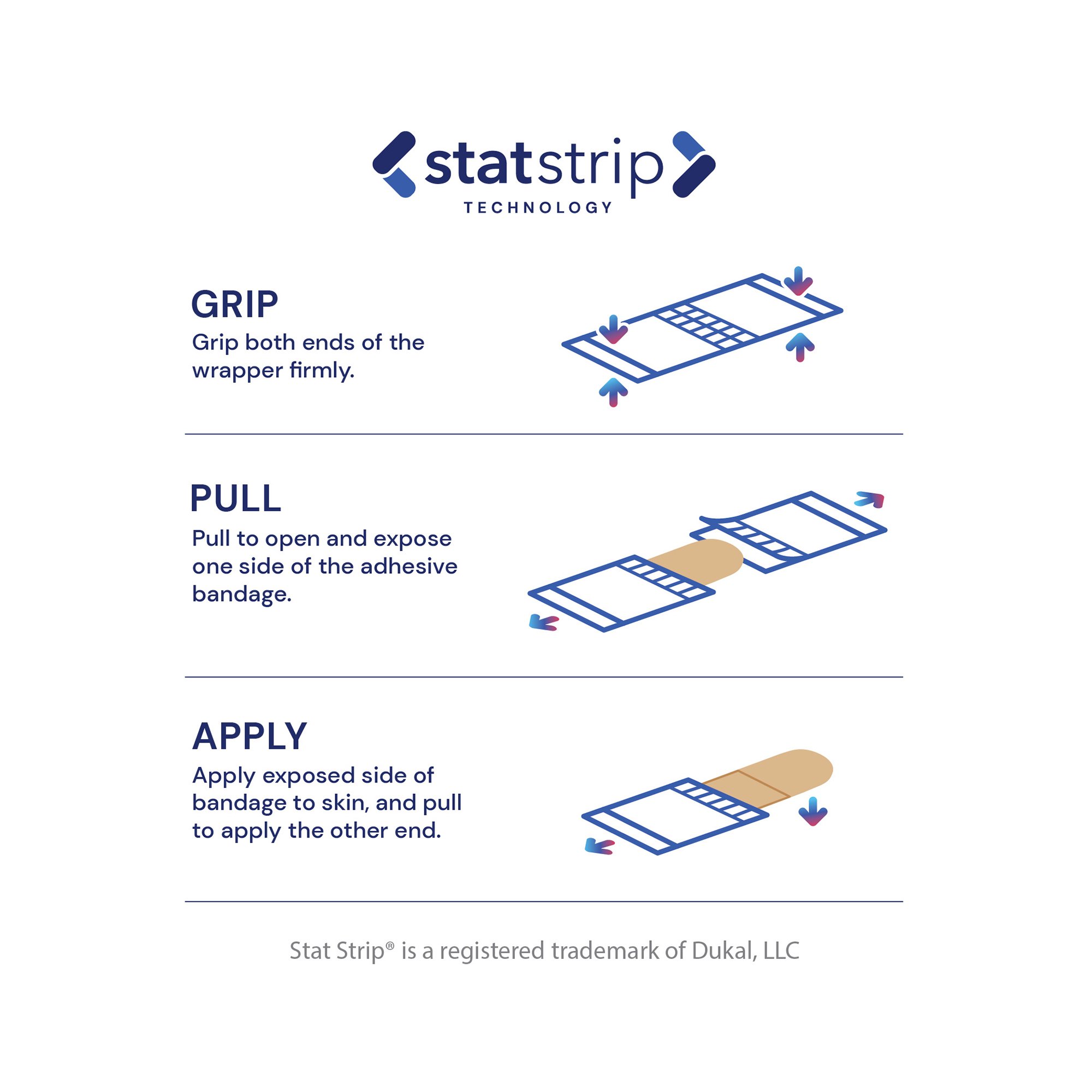 statstrip
TECHNOLOGY

GRIP
Grip both ends of the wrapper firmly.

PULL
Pull to open and expose one side of the adhesive bandage.

APPLY
Apply exposed side of bandage to skin, and pull to apply the other end.

Stat Strip® is a registered trademark of Dukal, LLC