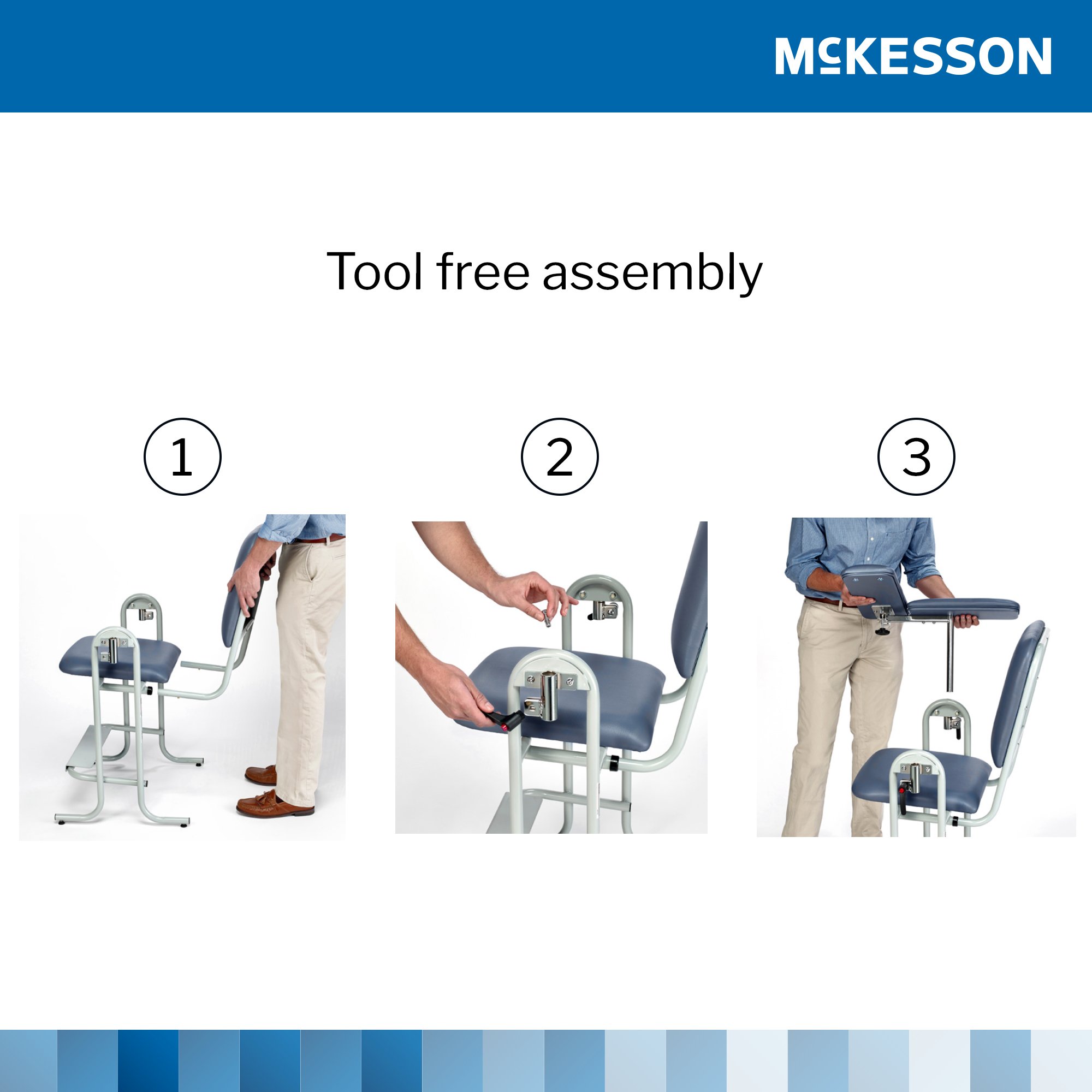 McKESSON

Tool free assembly

1

2

3