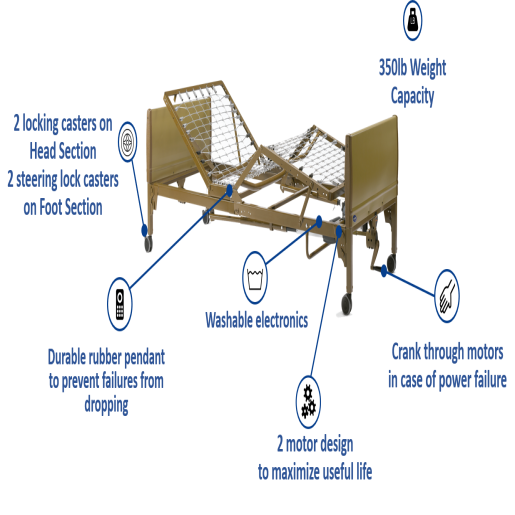 350lb Weight Capacity

2 locking casters on Head Section
2 steering lock casters on Foot Section

Washable electronics

Durable rubber pendant to prevent failures from dropping

Crank through motors in case of power failure

2 motor design to maximize useful life