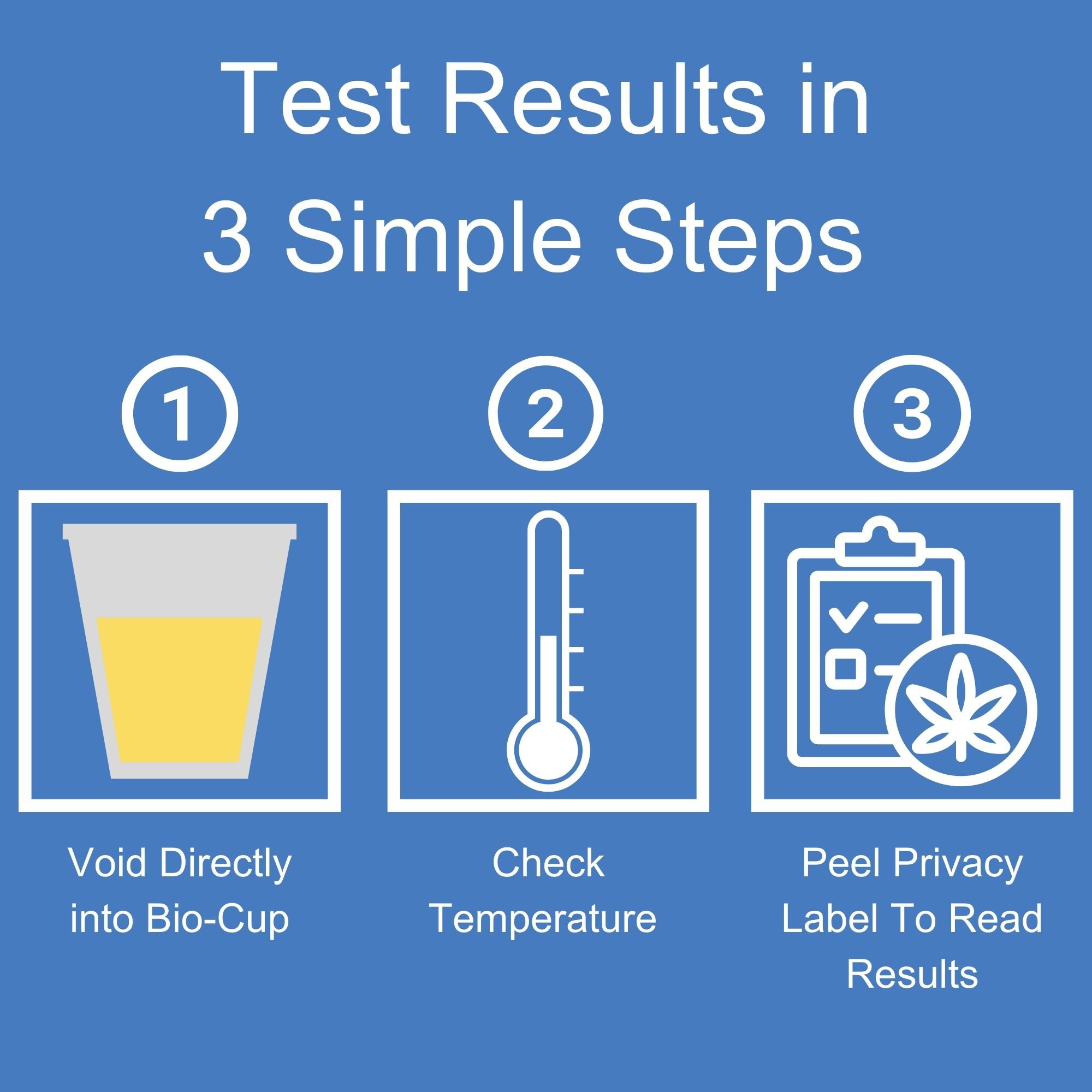 Test Results in
3 Simple Steps

1

Void Directly into Bio-Cup

2

Check Temperature

3

Peel Privacy Label To Read Results