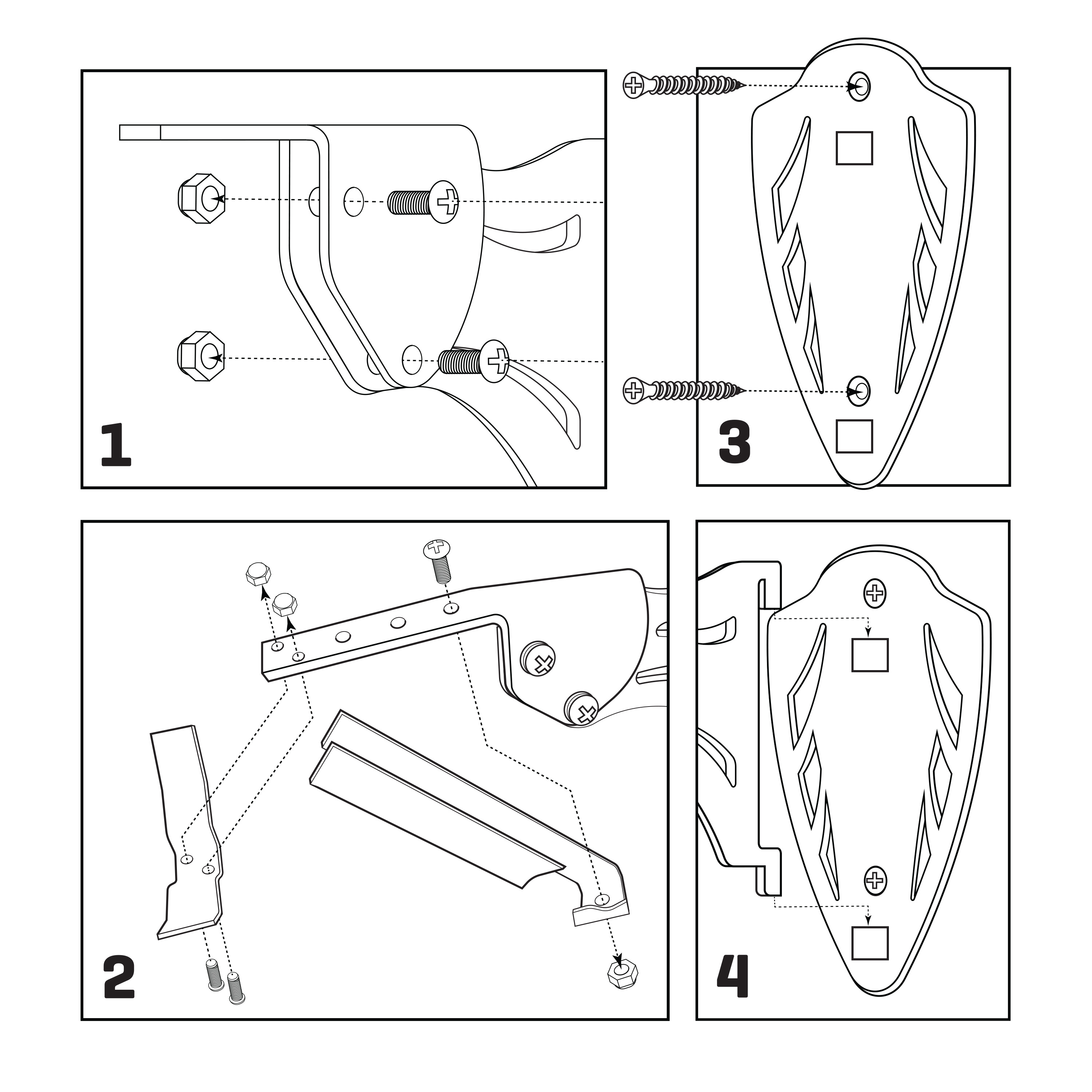 1

3

2

4