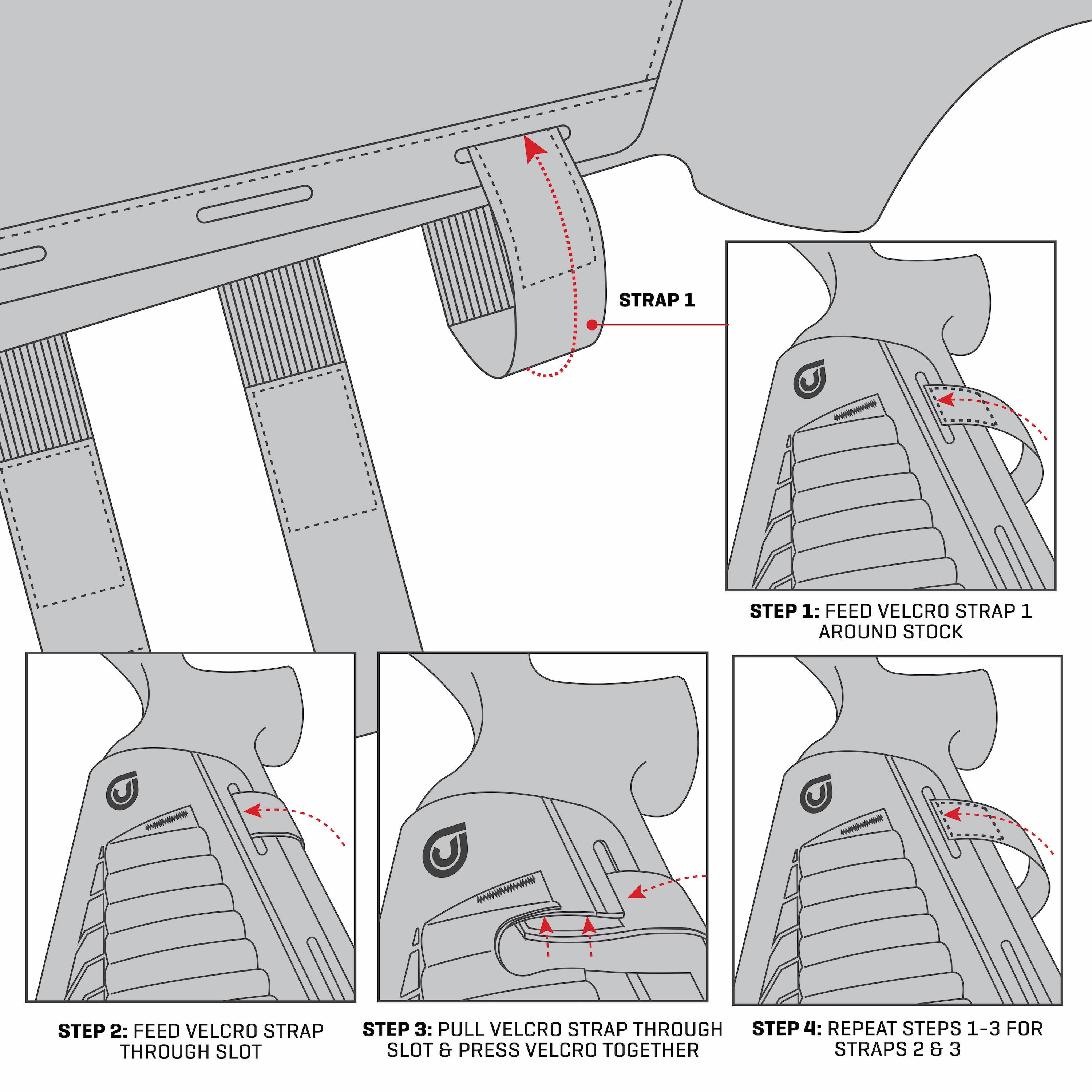 STRAP 1

STEP 1: FEED VELCRO STRAP 1 AROUND STOCK

STEP 2: FEED VELCRO STRAP THROUGH SLOT

STEP 3: PULL VELCRO STRAP THROUGH SLOT & PRESS VELCRO TOGETHER

STEP 4: REPEAT STEPS 1-3 FOR STRAPS 2 & 3