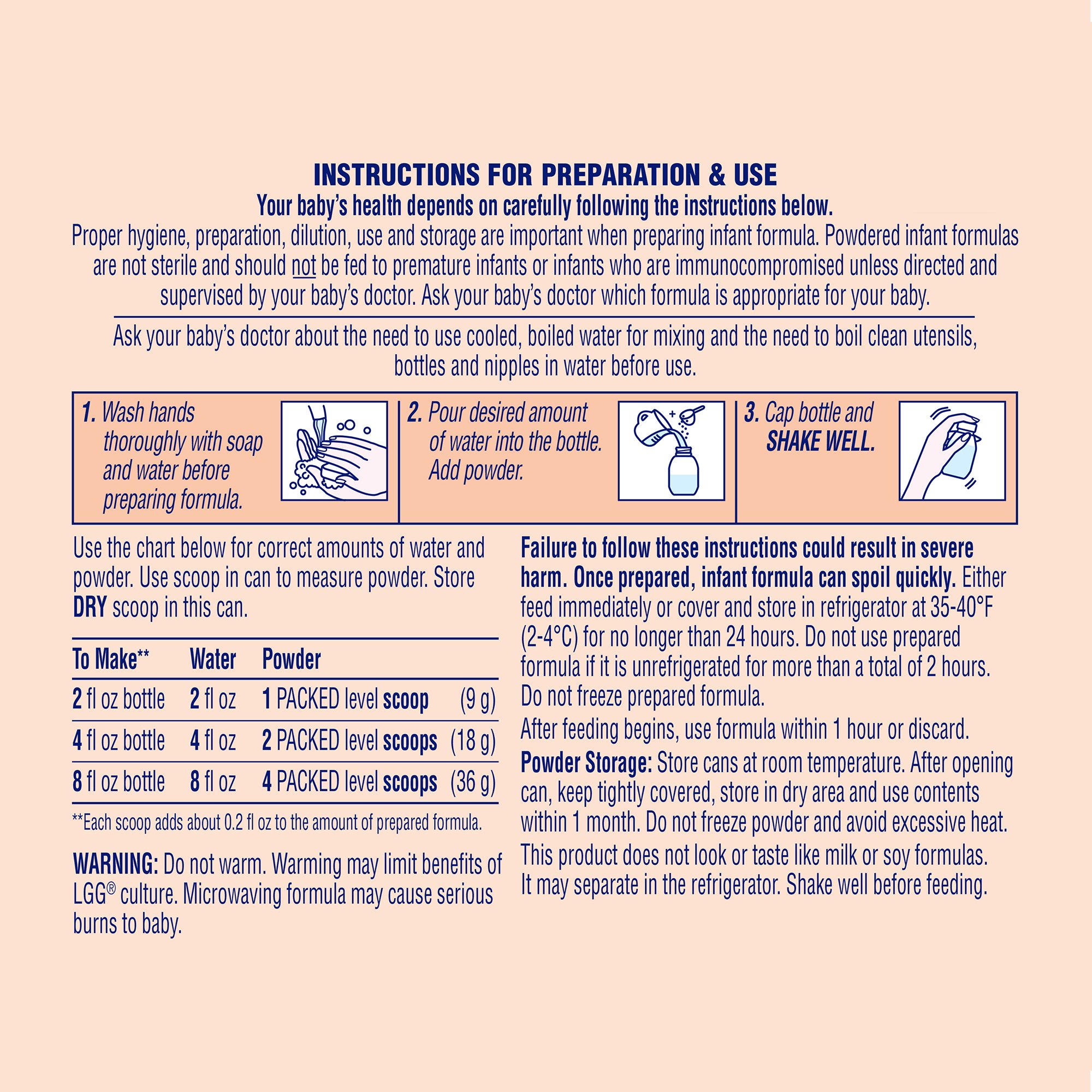 INSTRUCTIONS FOR PREPARATION & USE

Your baby's health depends on carefully following the instructions below.

Proper hygiene, preparation, dilution, use and storage are important when preparing infant formula. Powdered infant formulas are not sterile and should not be fed to premature infants or infants who are immunocompromised unless directed and supervised by your baby's doctor. Ask your baby's doctor which formula is appropriate for your baby.

Ask your baby's doctor about the need to use cooled, boiled water for mixing and the need to boil clean utensils, bottles and nipples in water before use.

1. Wash hands thoroughly with soap and water before preparing formula.

2. Pour desired amount of water into the bottle. Add powder.

3. Cap bottle and SHAKE WELL.

Use the chart below for correct amounts of water and powder. Use scoop in can to measure powder. Store DRY scoop in this can.

| To Make** | Water | Powder | |
|---|---|---|---|
| 2 fl oz bottle | 2 fl oz | 1 PACKED level scoop | (9 g) |
| 4 fl oz bottle | 4 fl oz | 2 PACKED level scoops | (18 g) |
| 8 fl oz bottle | 8 fl oz | 4 PACKED level scoops | (36 g) |

**Each scoop adds about 0.2 fl oz to the amount of prepared formula.

WARNING: Do not warm. Warming may limit benefits of LGG® culture. Microwaving formula may cause serious burns to baby.

Failure to follow these instructions could result in severe harm. Once prepared, infant formula can spoil quickly. Either feed immediately or cover and store in refrigerator at 35-40°F (2-4°C) for no longer than 24 hours. Do not use prepared formula if it is unrefrigerated for more than a total of 2 hours. Do not freeze prepared formula.

After feeding begins, use formula within 1 hour or discard.

Powder Storage: Store cans at room temperature. After opening can, keep tightly covered, store in dry area and use contents within 1 month. Do not freeze powder and avoid excessive heat.

This product does not look or taste like milk or soy formulas. It may separate in the refrigerator. Shake well before feeding.