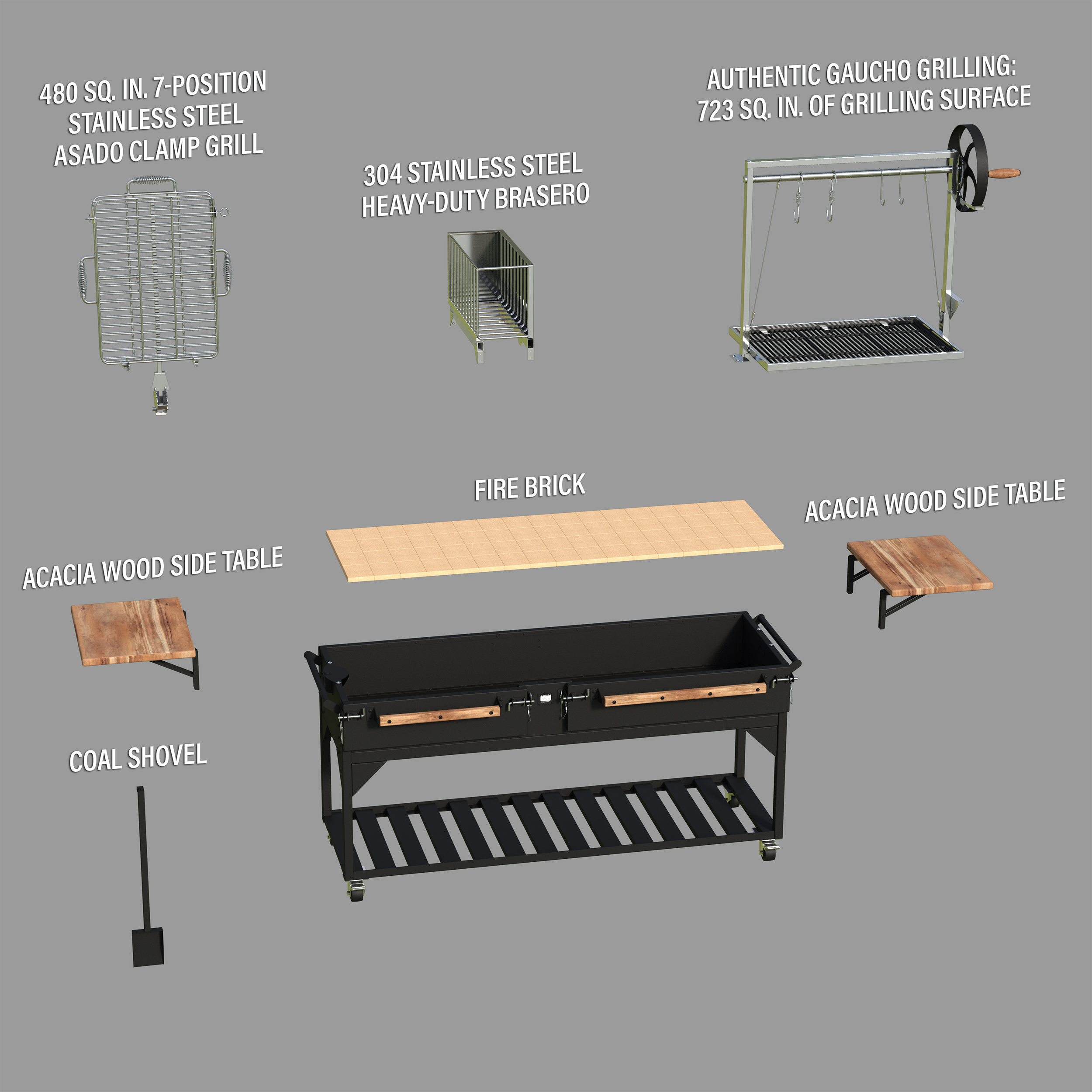 480 SQ. IN. 7-POSITION STAINLESS STEEL ASADO CLAMP GRILL

304 STAINLESS STEEL HEAVY-DUTY BRASERO

AUTHENTIC GAUCHO GRILLING: 723 SQ. IN. OF GRILLING SURFACE

FIRE BRICK

ACACIA WOOD SIDE TABLE

ACACIA WOOD SIDE TABLE

COAL SHOVEL