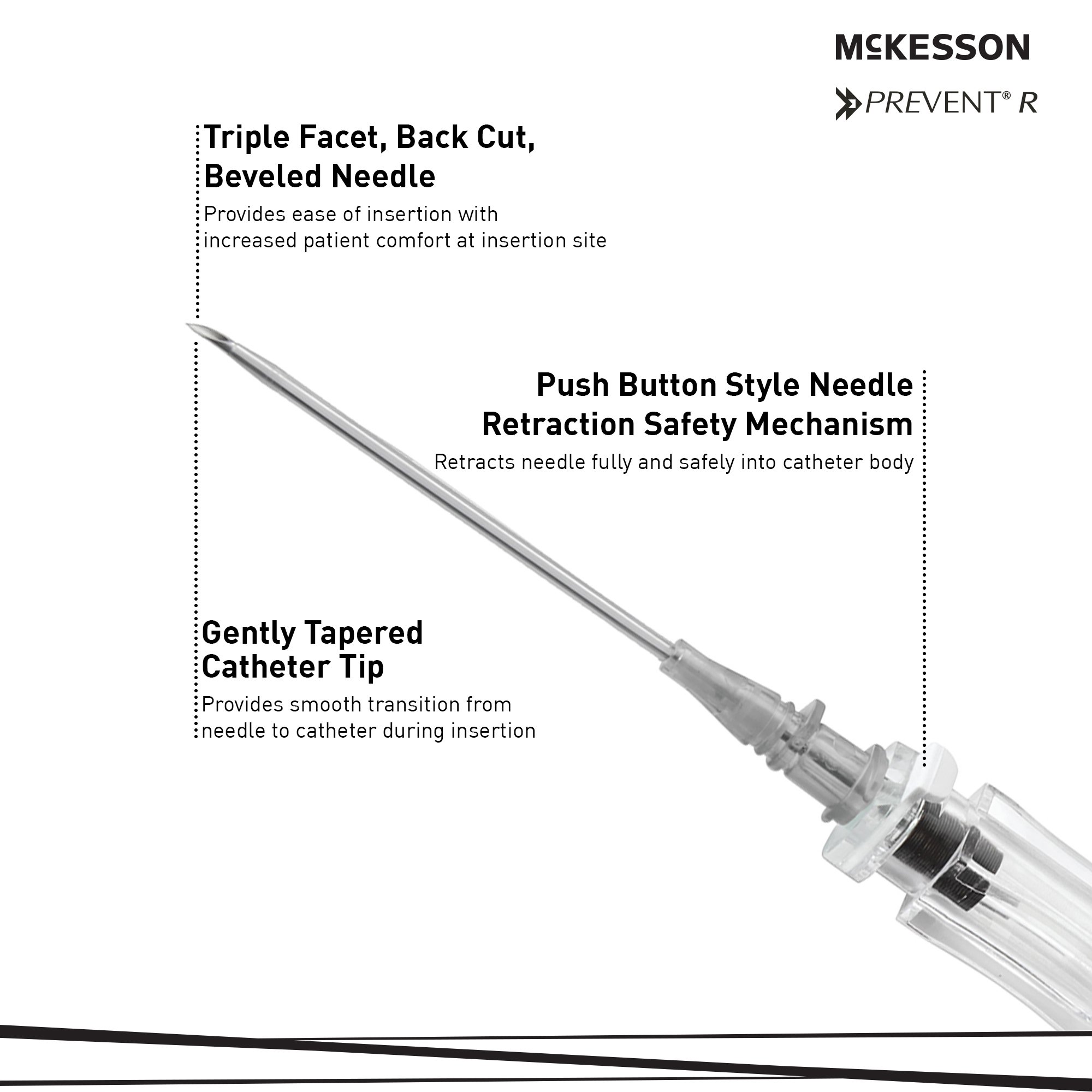 McKESSON

PREVENT® R

Triple Facet, Back Cut, Beveled Needle

Provides ease of insertion with increased patient comfort at insertion site

Push Button Style Needle Retraction Safety Mechanism

Retracts needle fully and safely into catheter body

Gently Tapered Catheter Tip

Provides smooth transition from needle to catheter during insertion