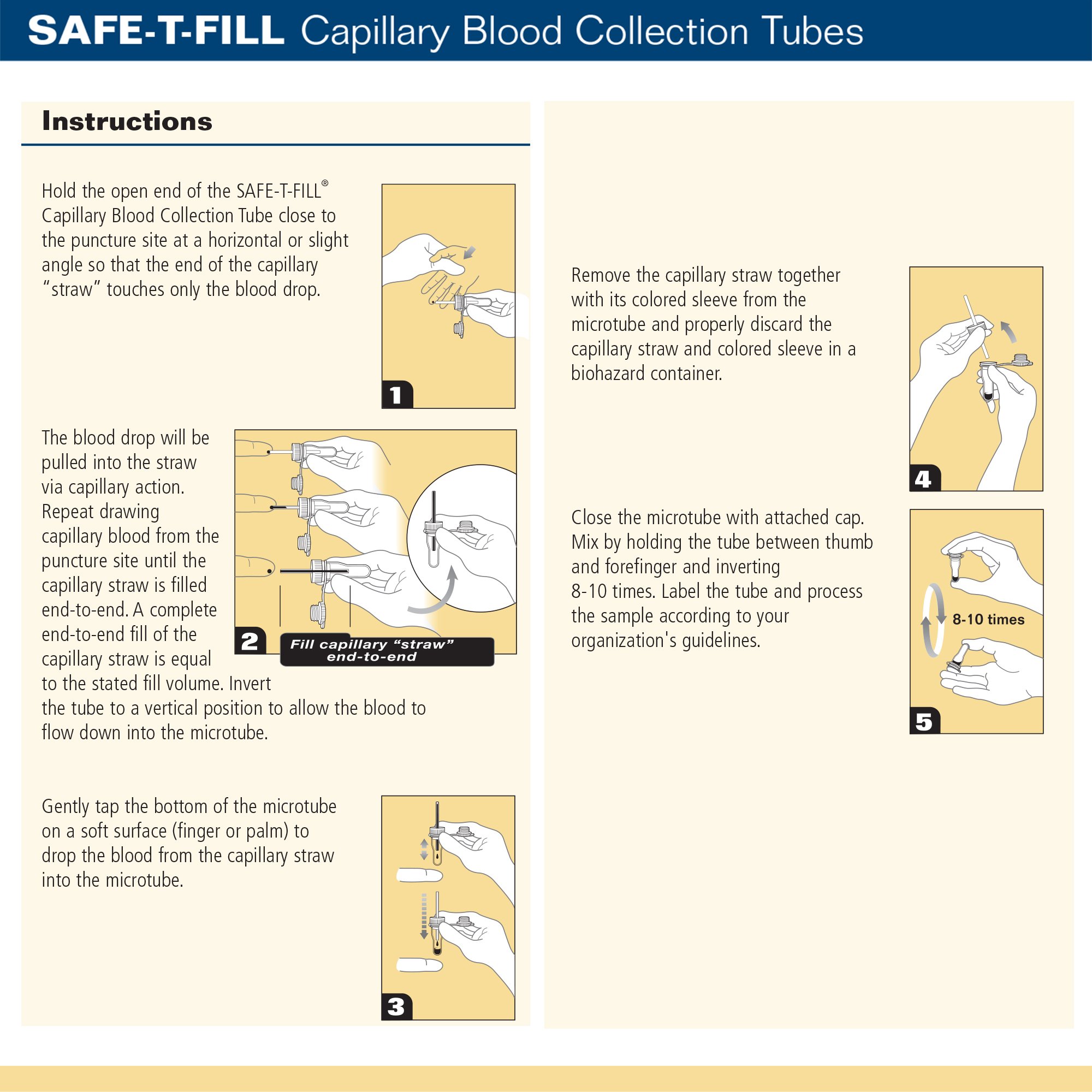 SAFE-T-FILL Capillary Blood Collection Tubes

Instructions

Hold the open end of the SAFE-T-FILL® Capillary Blood Collection Tube close to the puncture site at a horizontal or slight angle so that the end of the capillary "straw" touches only the blood drop.

1

The blood drop will be pulled into the straw via capillary action. Repeat drawing capillary blood from the puncture site until the capillary straw is filled end-to-end. A complete end-to-end fill of the capillary straw is equal to the stated fill volume. Invert the tube to a vertical position to allow the blood to flow down into the microtube.

2

Fill capillary "straw" end-to-end

Gently tap the bottom of the microtube on a soft surface (finger or palm) to drop the blood from the capillary straw into the microtube.

3

Remove the capillary straw together with its colored sleeve from the microtube and properly discard the capillary straw and colored sleeve in a biohazard container.

4

Close the microtube with attached cap. Mix by holding the tube between thumb and forefinger and inverting 8-10 times. Label the tube and process the sample according to your organization's guidelines.

8-10 times

5