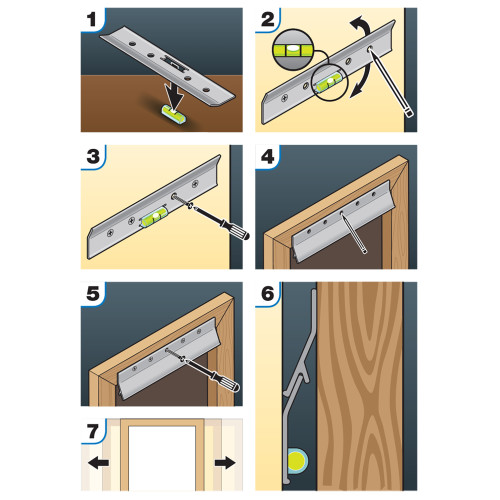 1

2

3

4

5

6

7