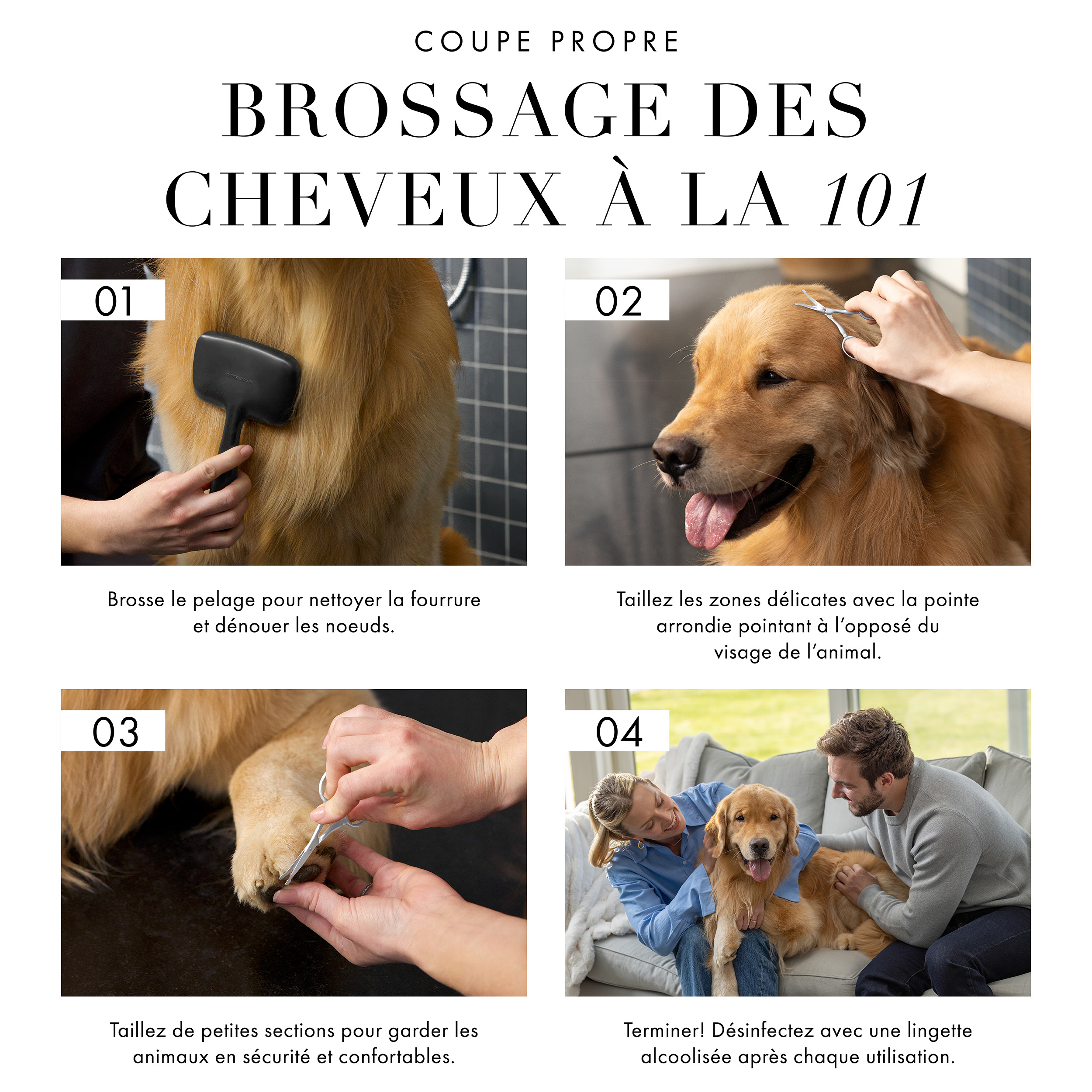 COUPE PROPRE

BROSSAGE DES CHEVEUX À LA 101

01

Brosse le pelage pour nettoyer la fourrure et dénouer les noeuds.

02

Taillez les zones délicates avec la pointe arrondie pointant à l'opposé du visage de l'animal.

03

Taillez de petites sections pour garder les animaux en sécurité et confortables.

04

Terminer! Désinfectez avec une lingette alcoolisée après chaque utilisation.