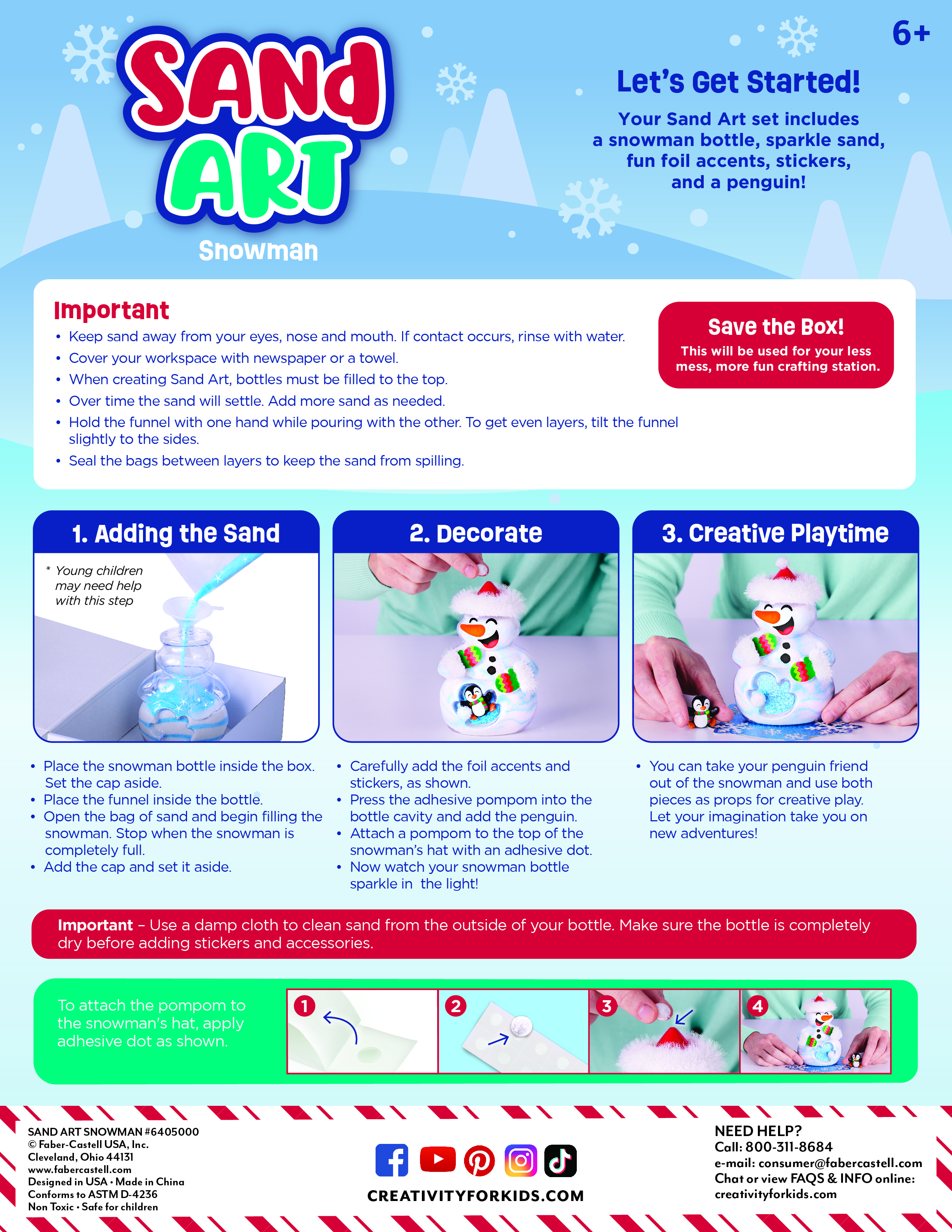 SAND ART
Snowman

6+

Let's Get Started!

Your Sand Art set includes a snowman bottle, sparkle sand, fun foil accents, stickers, and a penguin!

Important
• Keep sand away from your eyes, nose and mouth. If contact occurs, rinse with water.
• Cover your workspace with newspaper or a towel.
• When creating Sand Art, bottles must be filled to the top.
• Over time the sand will settle. Add more sand as needed.
• Hold the funnel with one hand while pouring with the other. To get even layers, tilt the funnel slightly to the sides.
• Seal the bags between layers to keep the sand from spilling.

Save the Box!
This will be used for your less mess, more fun crafting station.

1. Adding the Sand

* Young children may need help with this step

• Place the snowman bottle inside the box. Set the cap aside.
• Place the funnel inside the bottle.
• Open the bag of sand and begin filling the snowman. Stop when the snowman is completely full.
• Add the cap and set it aside.

2. Decorate

• Carefully add the foil accents and stickers, as shown.
• Press the adhesive pompom into the bottle cavity and add the penguin.
• Attach a pompom to the top of the snowman's hat with an adhesive dot.
• Now watch your snowman bottle sparkle in the light!

3. Creative Playtime

• You can take your penguin friend out of the snowman and use both pieces as props for creative play. Let your imagination take you on new adventures!

Important – Use a damp cloth to clean sand from the outside of your bottle. Make sure the bottle is completely dry before adding stickers and accessories.

To attach the pompom to the snowman's hat, apply adhesive dot as shown.

1 2 3 4

SAND ART SNOWMAN #6405000
© Faber-Castell USA, Inc.
Cleveland, Ohio 44131
www.fabercastell.com
Designed in USA • Made in China
Conforms to ASTM D-4236
Non Toxic • Safe for children

CREATIVITYFORKIDS.COM

NEED HELP?
Call: 800-311-8684
e-mail: consumer@fabercastell.com
Chat or view FAQS & INFO online:
creativityforkids.com