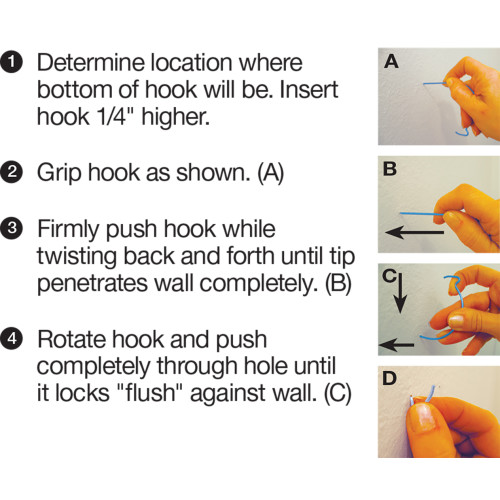 1 Determine location where bottom of hook will be. Insert hook 1/4" higher.

2 Grip hook as shown. (A)

3 Firmly push hook while twisting back and forth until tip penetrates wall completely. (B)

4 Rotate hook and push completely through hole until it locks "flush" against wall. (C)

A

B

C

D