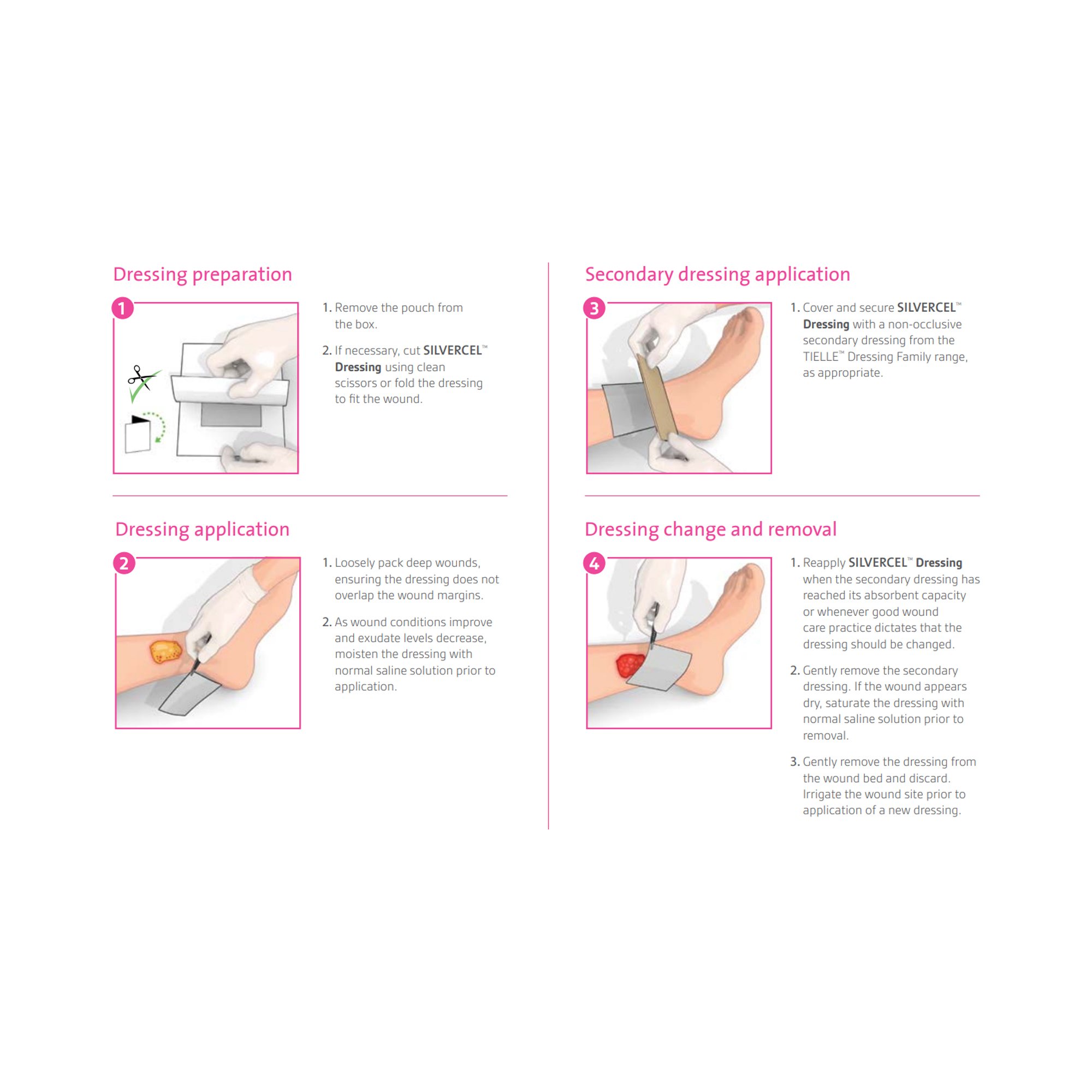 Dressing preparation

1

1. Remove the pouch from the box.

2. If necessary, cut SILVERCEL™ Dressing using clean scissors or fold the dressing to fit the wound.

Dressing application

2

1. Loosely pack deep wounds, ensuring the dressing does not overlap the wound margins.

2. As wound conditions improve and exudate levels decrease, moisten the dressing with normal saline solution prior to application.

Secondary dressing application

3

1. Cover and secure SILVERCEL™ Dressing with a non-occlusive secondary dressing from the TIELLE™ Dressing Family range, as appropriate.

Dressing change and removal

4

1. Reapply SILVERCEL™ Dressing when the secondary dressing has reached its absorbent capacity or whenever good wound care practice dictates that the dressing should be changed.

2. Gently remove the secondary dressing. If the wound appears dry, saturate the dressing with normal saline solution prior to removal.

3. Gently remove the dressing from the wound bed and discard. Irrigate the wound site prior to application of a new dressing.