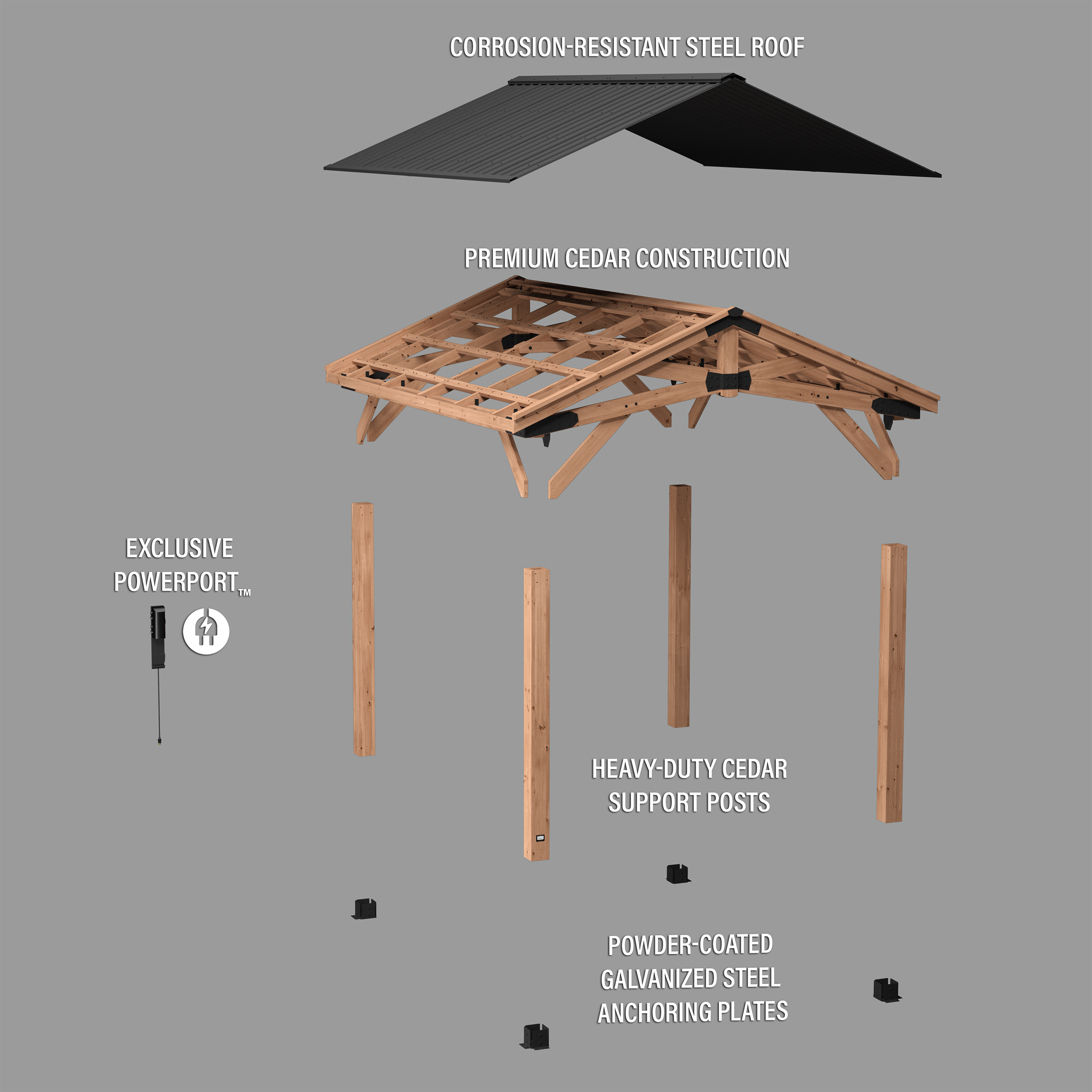 CORROSION-RESISTANT STEEL ROOF

PREMIUM CEDAR CONSTRUCTION

EXCLUSIVE POWERPORT™

HEAVY-DUTY CEDAR SUPPORT POSTS

POWDER-COATED GALVANIZED STEEL ANCHORING PLATES