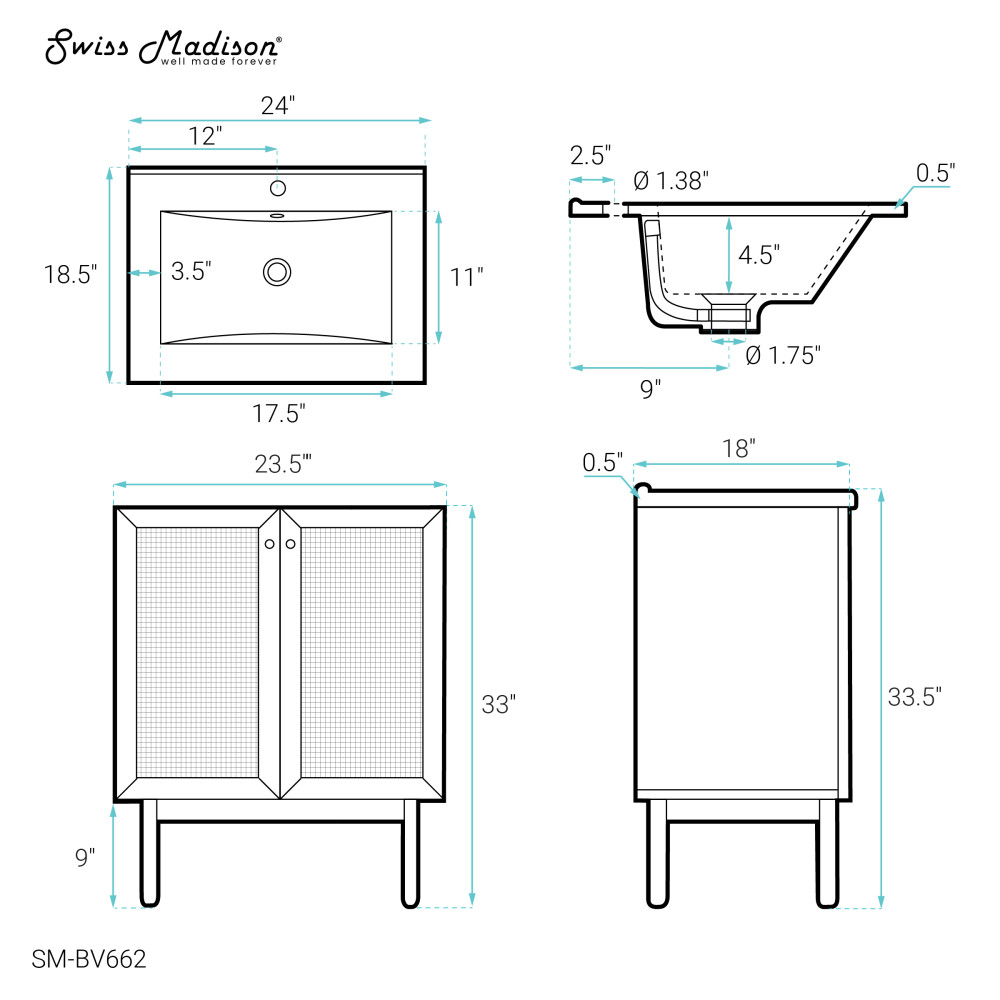 Swiss Madison®
well made forever

24"
12"
18.5"
3.5"
11"
17.5"

2.5"
Ø 1.38"
0.5"
4.5"
Ø 1.75"
9"

23.5'"
33"
9"

0.5"
18"
33.5"

SM-BV662