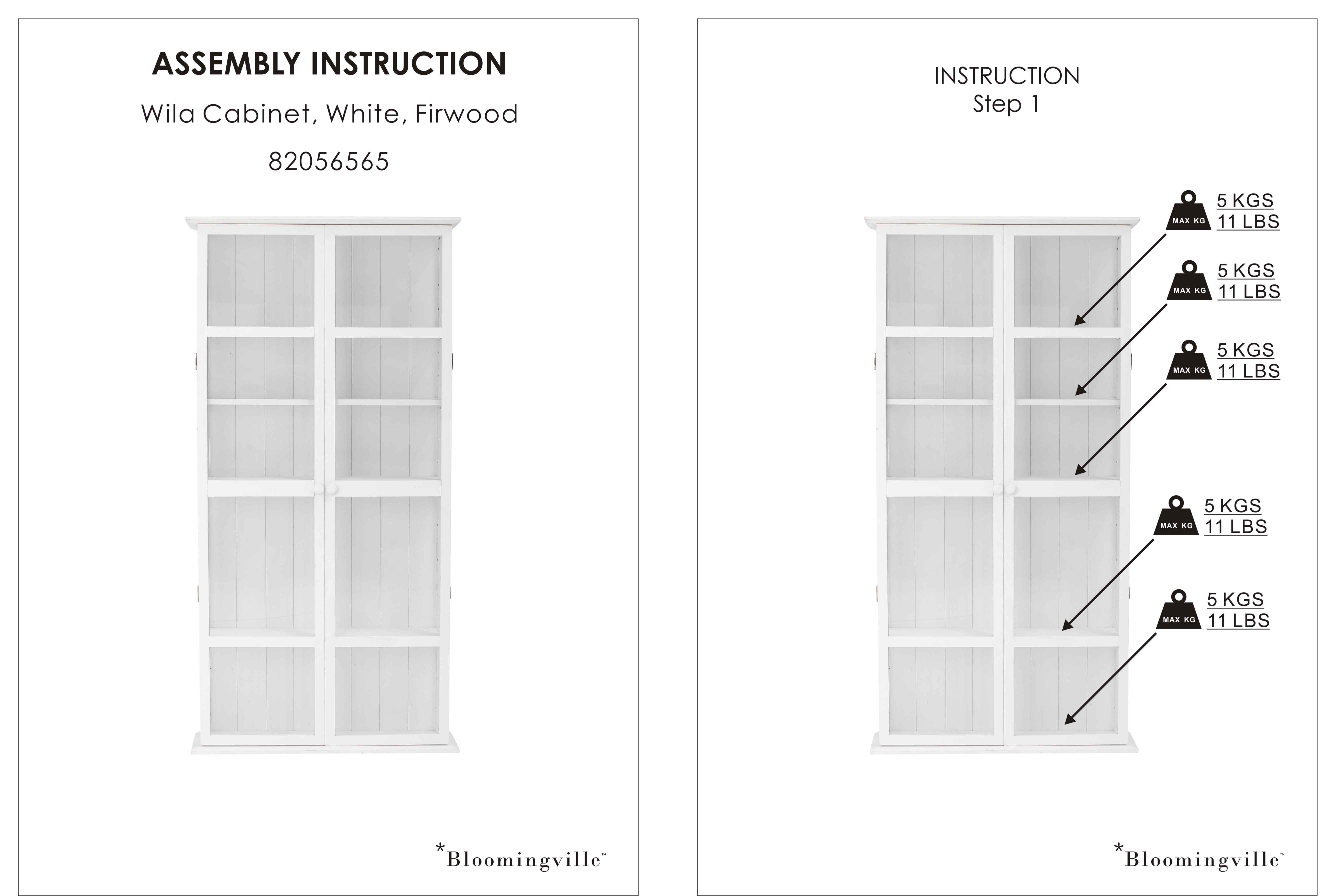 ASSEMBLY INSTRUCTION

Wila Cabinet, White, Firwood

82056565

*Bloomingville™

INSTRUCTION
Step 1

MAX KG 5 KGS 11 LBS

MAX KG 5 KGS 11 LBS

MAX KG 5 KGS 11 LBS

MAX KG 5 KGS 11 LBS

MAX KG 5 KGS 11 LBS

*Bloomingville™