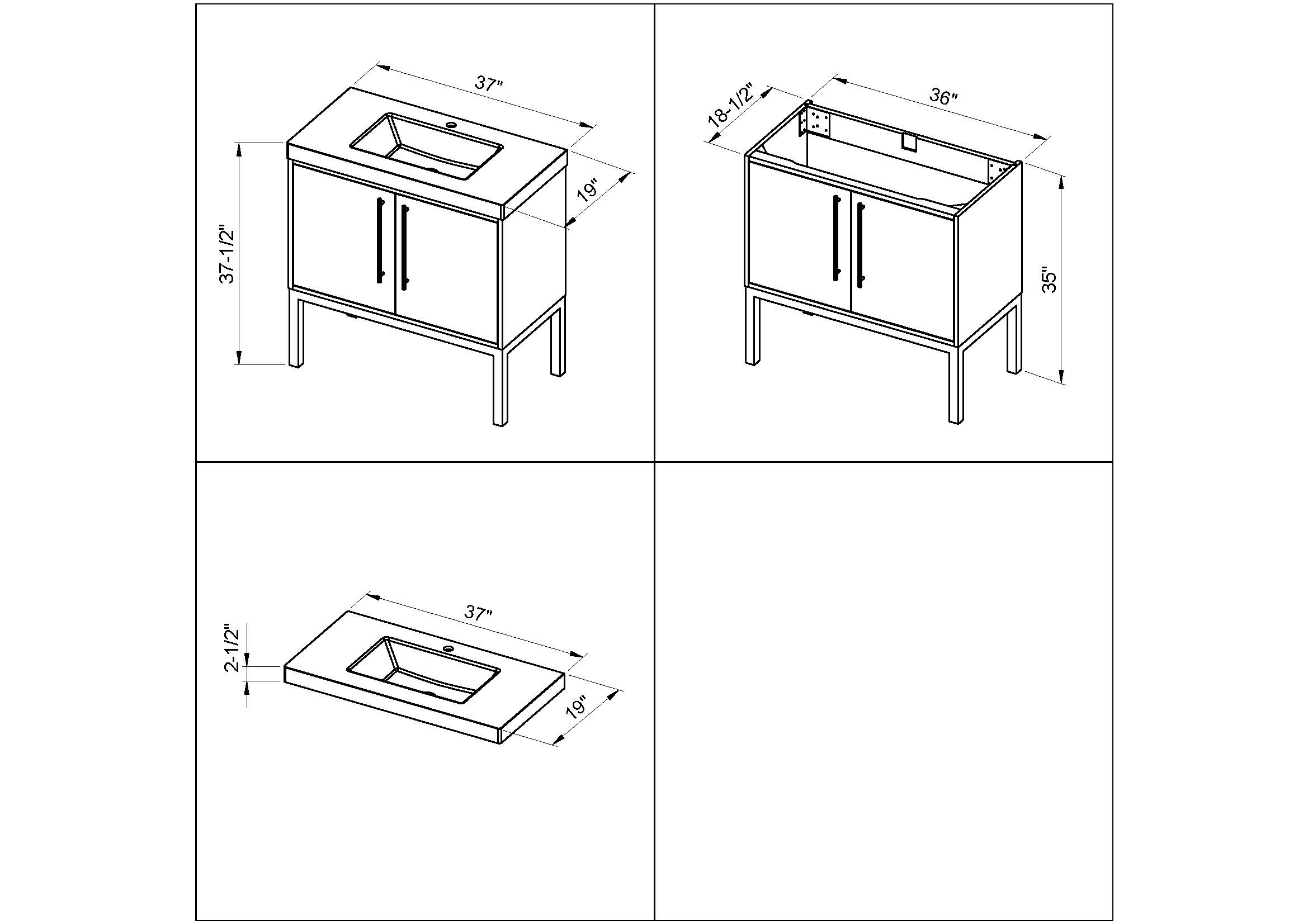 37"

37-1/2"

19"

18-1/2"

36"

35"

37"

2-1/2"

19"