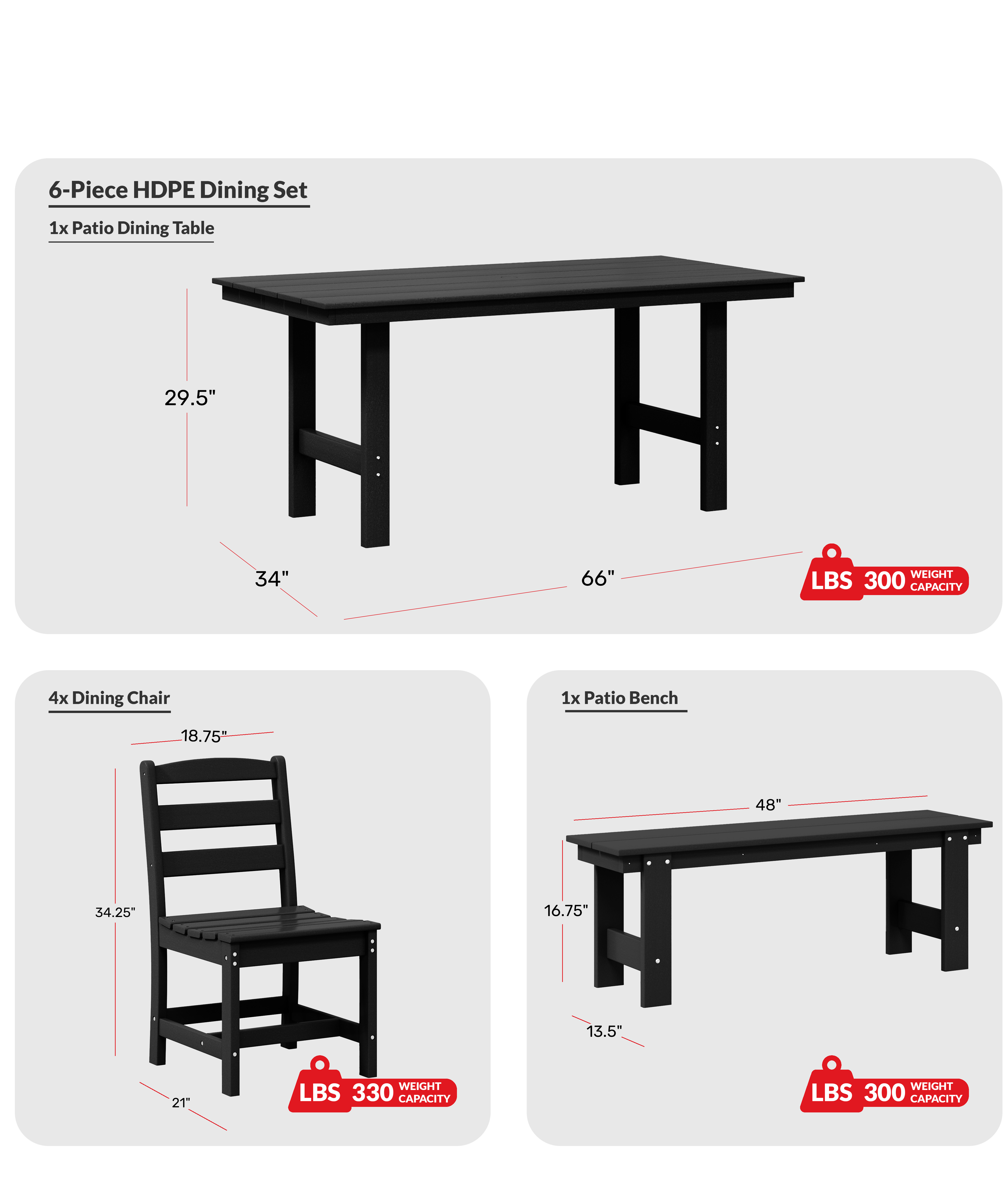 6-Piece HDPE Dining Set

1x Patio Dining Table

29.5"

34"

66"

LBS 300 WEIGHT CAPACITY

4x Dining Chair

18.75"

34.25"

21"

LBS 330 WEIGHT CAPACITY

1x Patio Bench

48"

16.75"

13.5"

LBS 300 WEIGHT CAPACITY