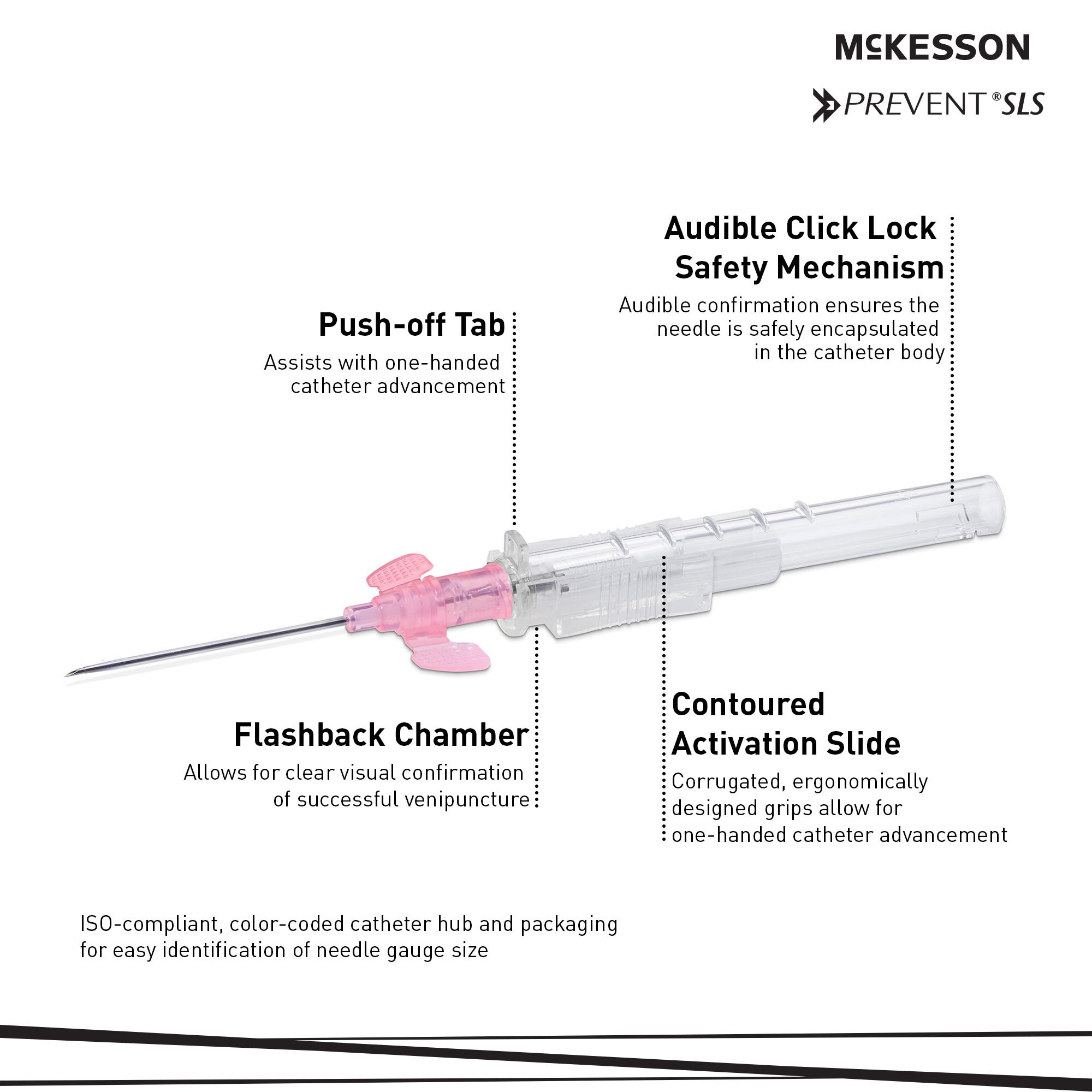 McKESSON

PREVENT® SLS

Audible Click Lock Safety Mechanism

Audible confirmation ensures the needle is safely encapsulated in the catheter body

Push-off Tab

Assists with one-handed catheter advancement

Flashback Chamber

Allows for clear visual confirmation of successful venipuncture

Contoured Activation Slide

Corrugated, ergonomically designed grips allow for one-handed catheter advancement

ISO-compliant, color-coded catheter hub and packaging for easy identification of needle gauge size