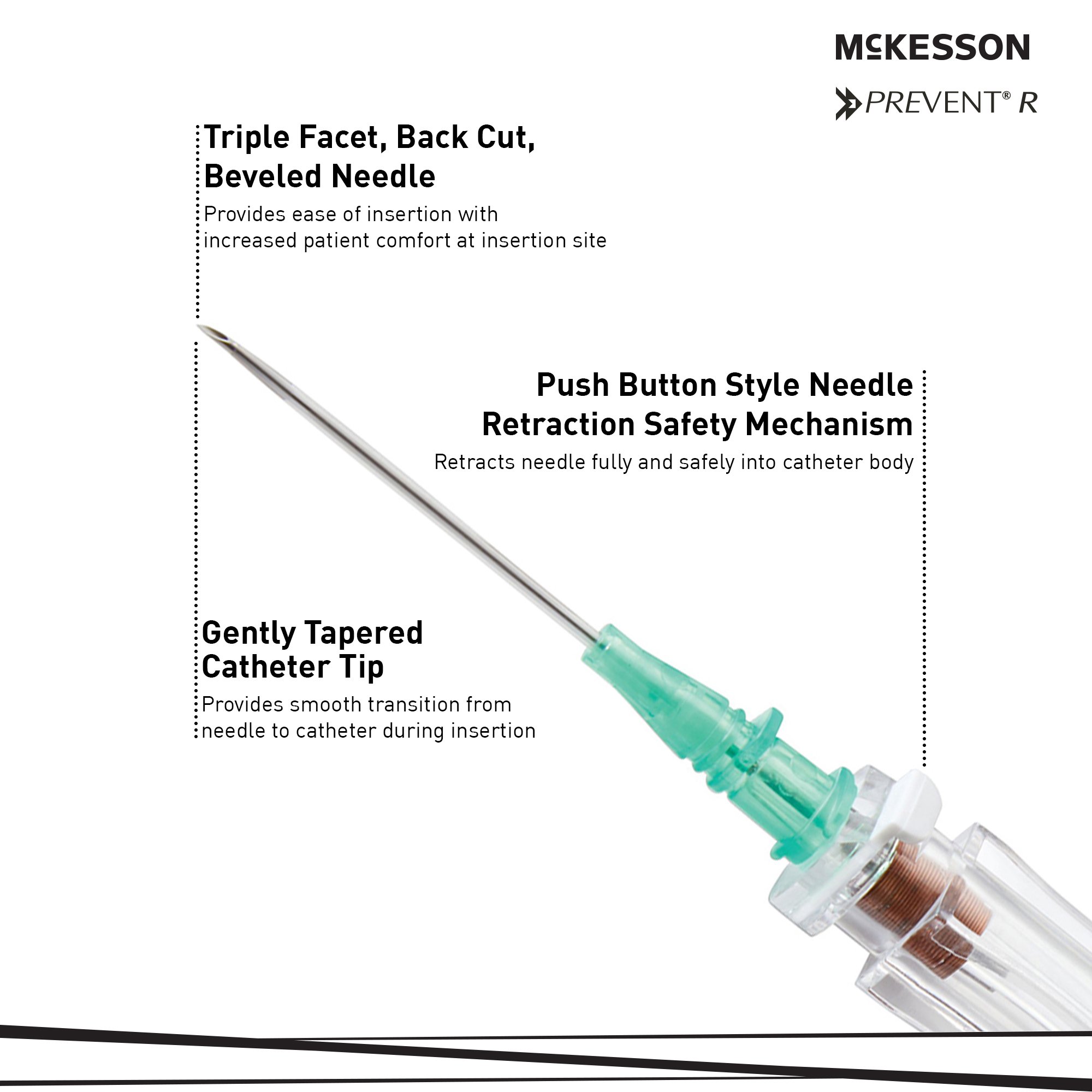 McKESSON

PREVENT® R

Triple Facet, Back Cut, Beveled Needle

Provides ease of insertion with increased patient comfort at insertion site

Push Button Style Needle Retraction Safety Mechanism

Retracts needle fully and safely into catheter body

Gently Tapered Catheter Tip

Provides smooth transition from needle to catheter during insertion