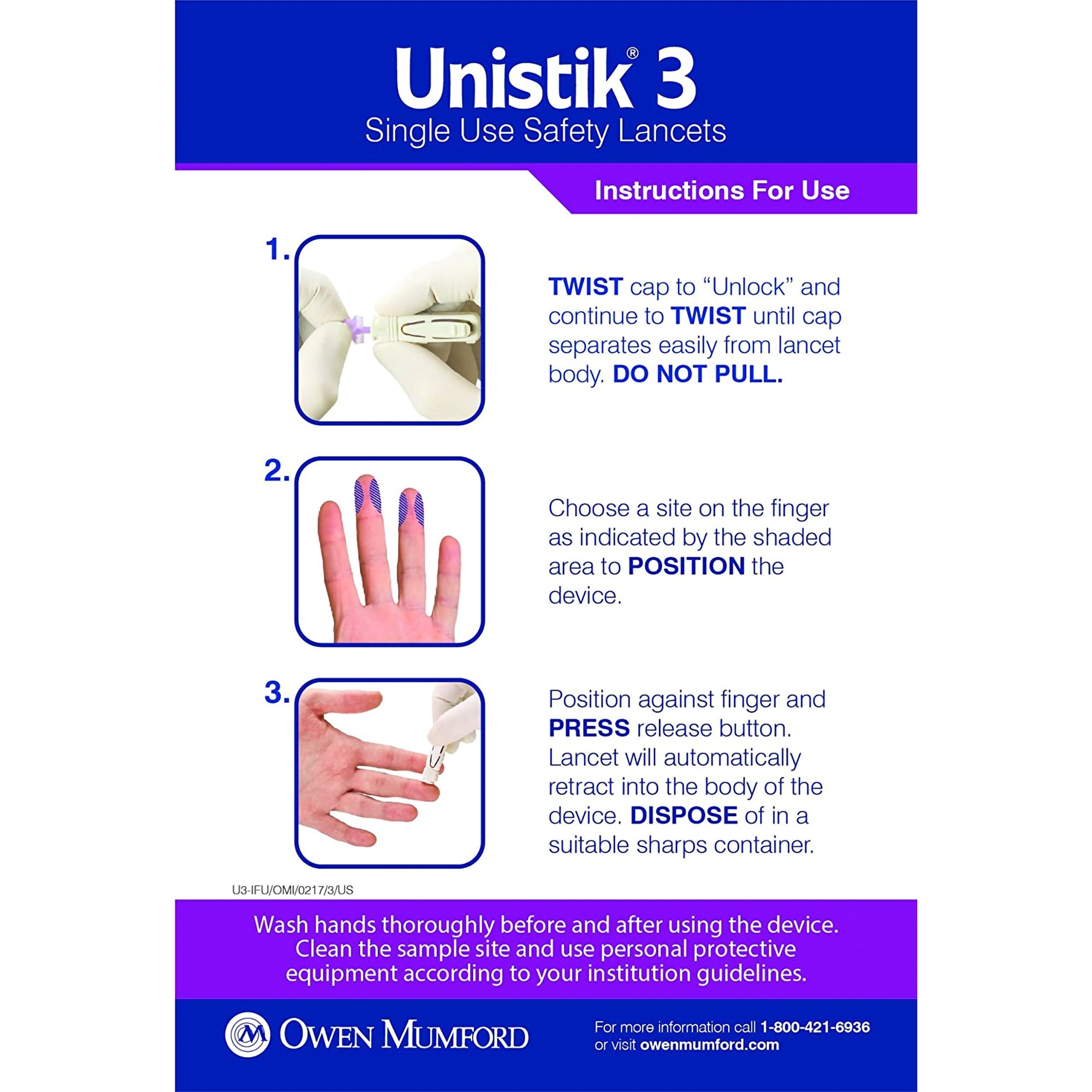 Unistik® 3
Single Use Safety Lancets

Instructions For Use

1.

TWIST cap to “Unlock” and continue to TWIST until cap separates easily from lancet body. DO NOT PULL.

2.

Choose a site on the finger as indicated by the shaded area to POSITION the device.

3.

Position against finger and PRESS release button. Lancet will automatically retract into the body of the device. DISPOSE of in a suitable sharps container.

U3-IFU/OMI/0217/3/US

Wash hands thoroughly before and after using the device. Clean the sample site and use personal protective equipment according to your institution guidelines.

OWEN MUMFORD

For more information call 1-800-421-6936 or visit owenmumford.com