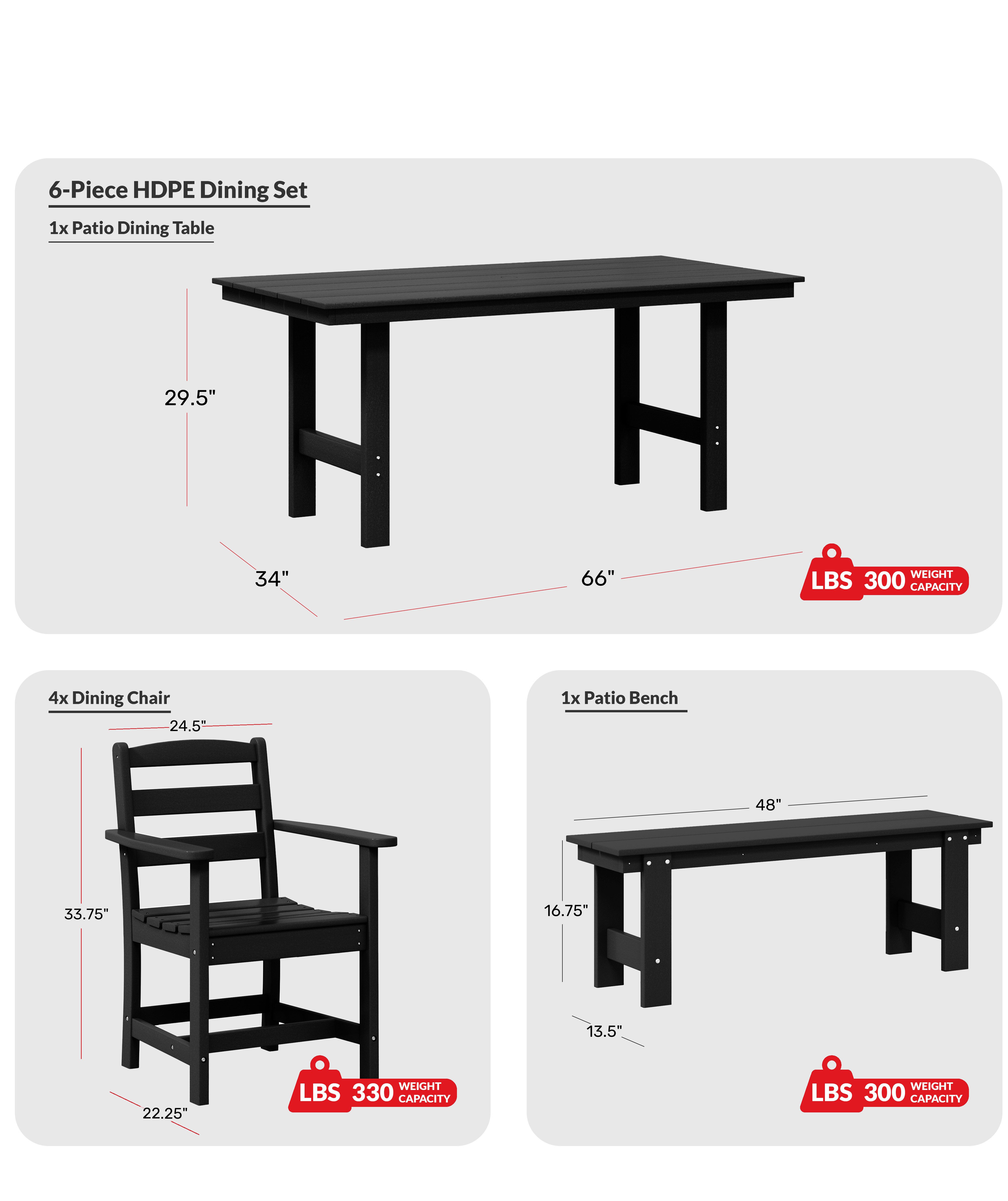 6-Piece HDPE Dining Set

1x Patio Dining Table

29.5"

34"

66"

LBS 300 WEIGHT CAPACITY

4x Dining Chair

24.5"

33.75"

22.25"

LBS 330 WEIGHT CAPACITY

1x Patio Bench

48"

16.75"

13.5"

LBS 300 WEIGHT CAPACITY