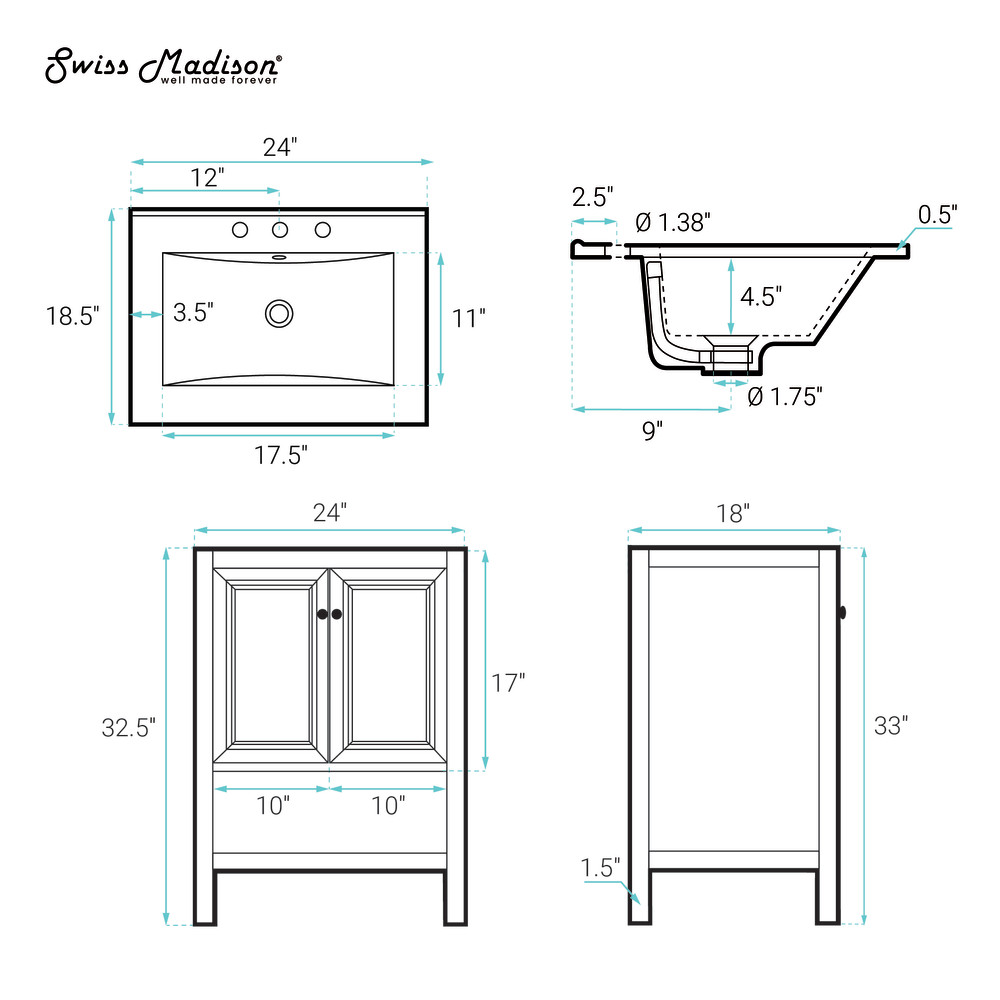 Swiss Madison®
well made forever

24"
12"
18.5"
3.5"
11"
17.5"

2.5"
Ø 1.38"
0.5"
4.5"
Ø 1.75"
9"

24"
32.5"
17"
10"
10"

18"
33"
1.5"