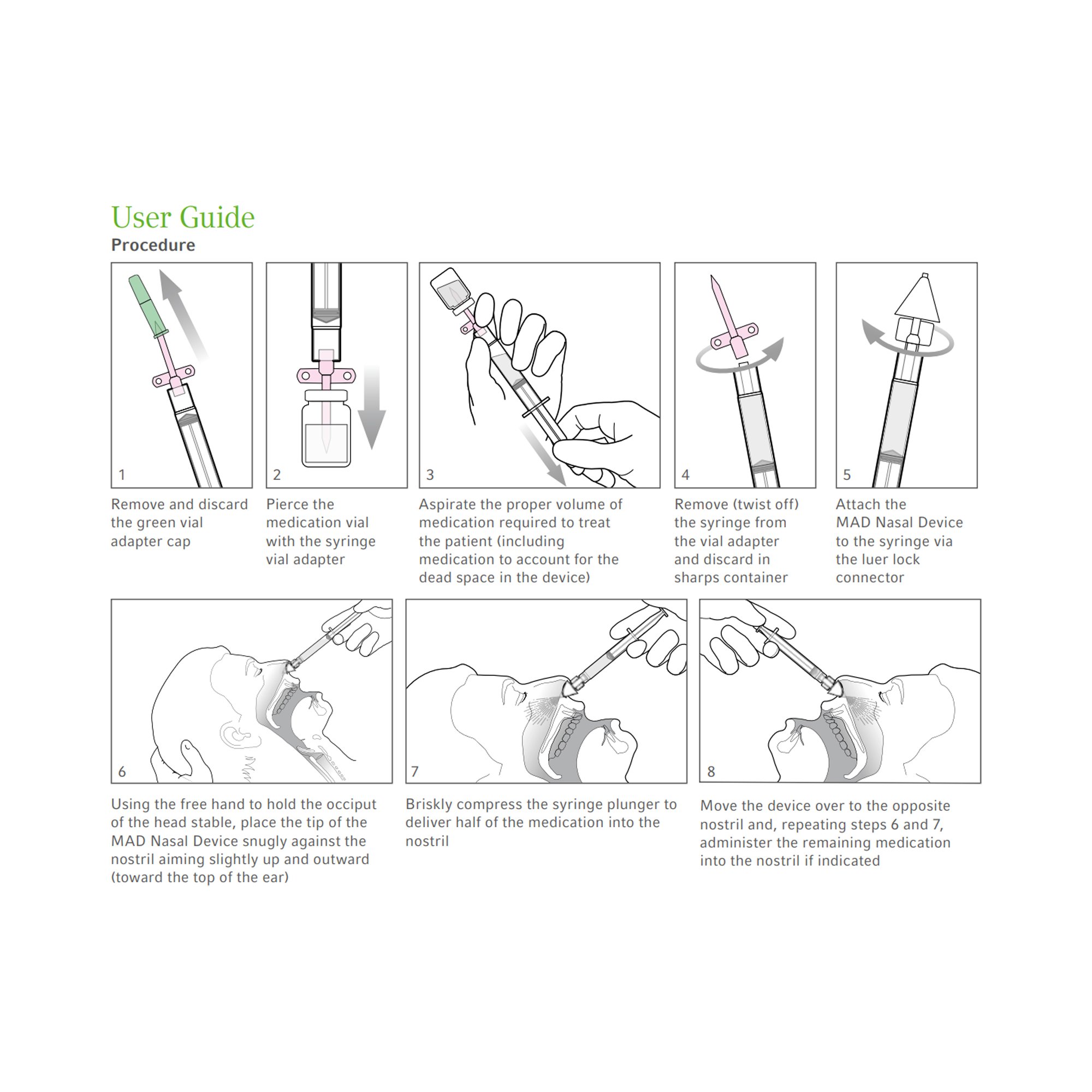 User Guide
Procedure

1
Remove and discard the green vial adapter cap

2
Pierce the medication vial with the syringe vial adapter

3
Aspirate the proper volume of medication required to treat the patient (including medication to account for the dead space in the device)

4
Remove (twist off) the syringe from the vial adapter and discard in sharps container

5
Attach the MAD Nasal Device to the syringe via the luer lock connector

6
Using the free hand to hold the occiput of the head stable, place the tip of the MAD Nasal Device snugly against the nostril aiming slightly up and outward (toward the top of the ear)

7
Briskly compress the syringe plunger to deliver half of the medication into the nostril

8
Move the device over to the opposite nostril and, repeating steps 6 and 7, administer the remaining medication into the nostril if indicated