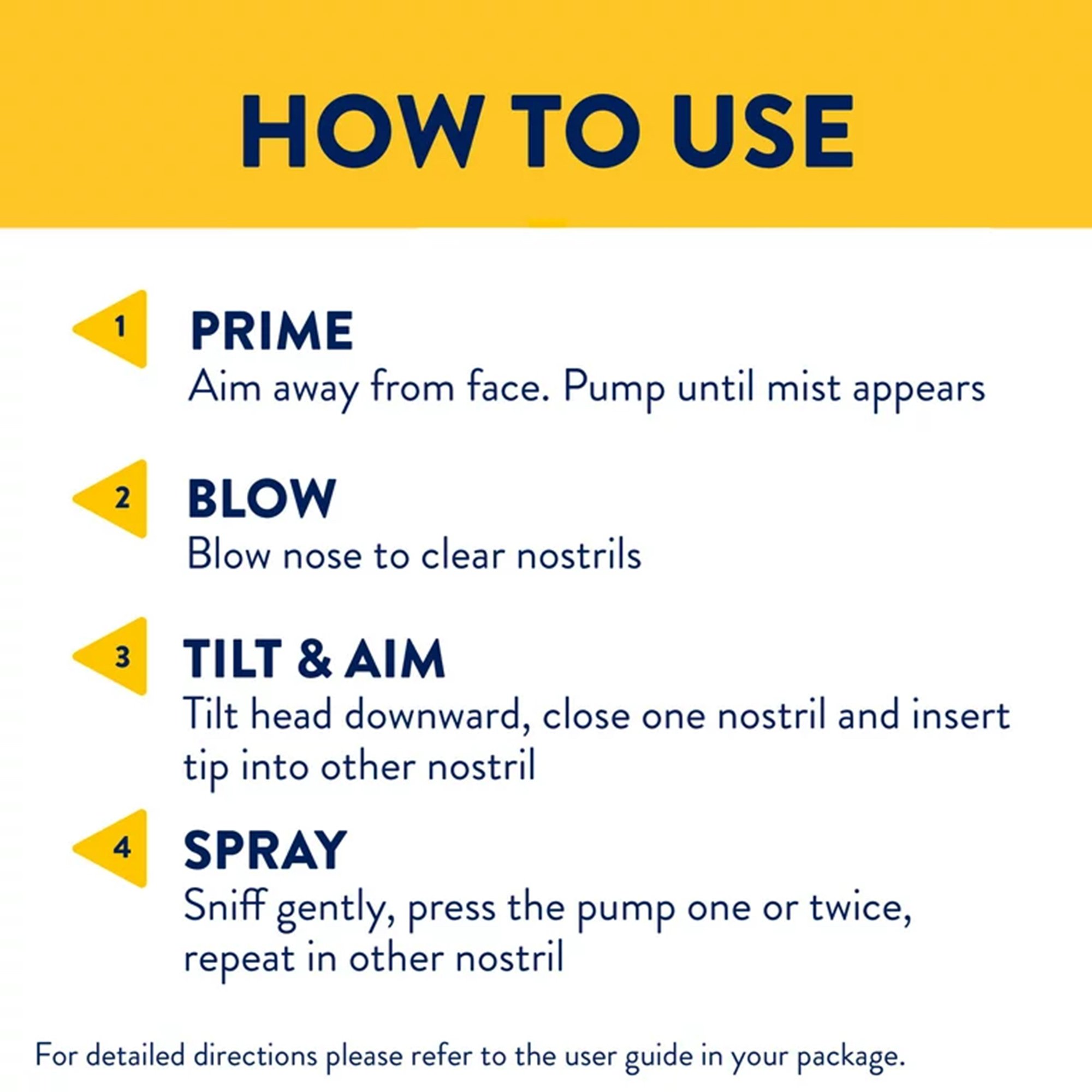 HOW TO USE

1 PRIME
Aim away from face. Pump until mist appears

2 BLOW
Blow nose to clear nostrils

3 TILT & AIM
Tilt head downward, close one nostril and insert tip into other nostril

4 SPRAY
Sniff gently, press the pump one or twice, repeat in other nostril

For detailed directions please refer to the user guide in your package.