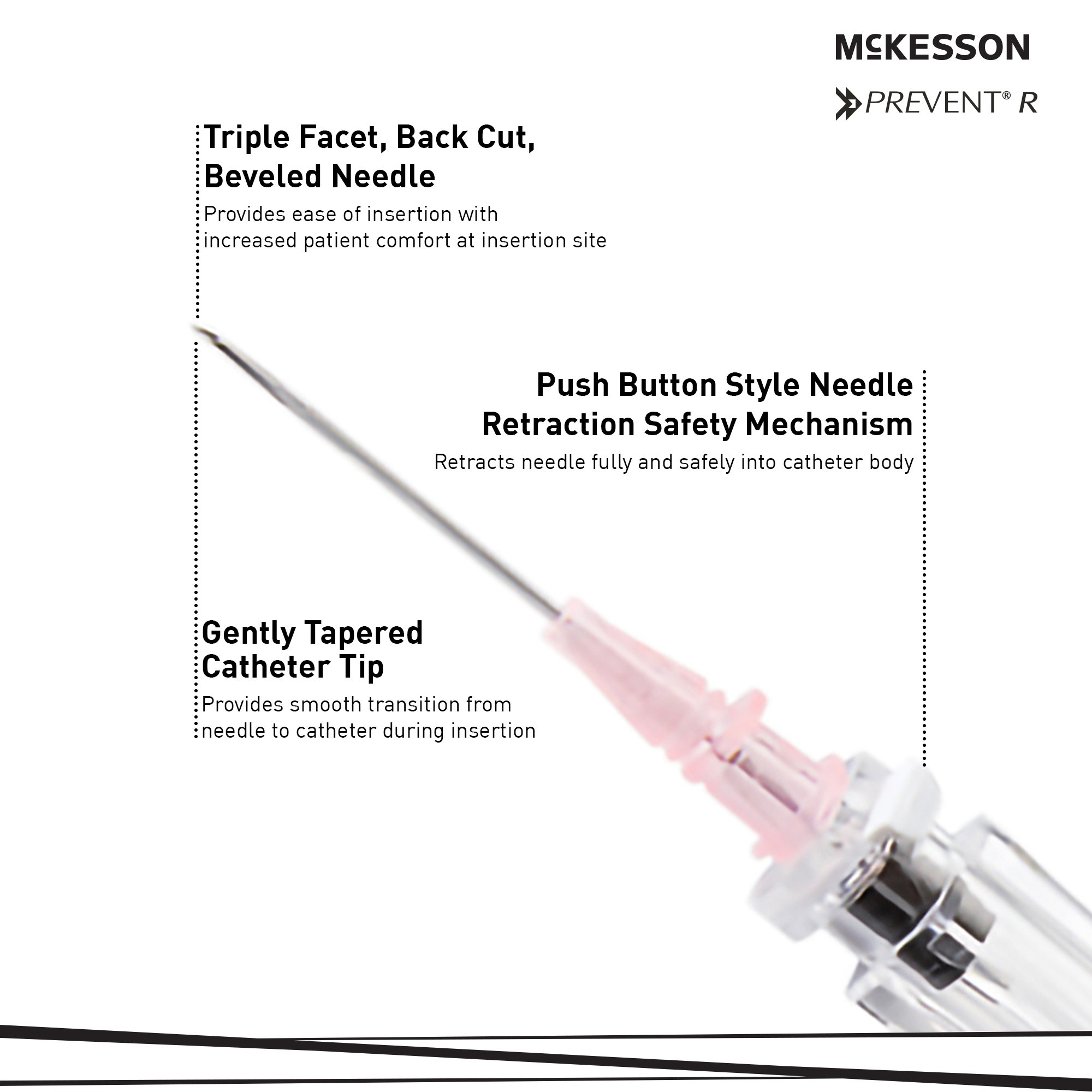 McKESSON

PREVENT® R

Triple Facet, Back Cut, Beveled Needle

Provides ease of insertion with increased patient comfort at insertion site

Push Button Style Needle Retraction Safety Mechanism

Retracts needle fully and safely into catheter body

Gently Tapered Catheter Tip

Provides smooth transition from needle to catheter during insertion