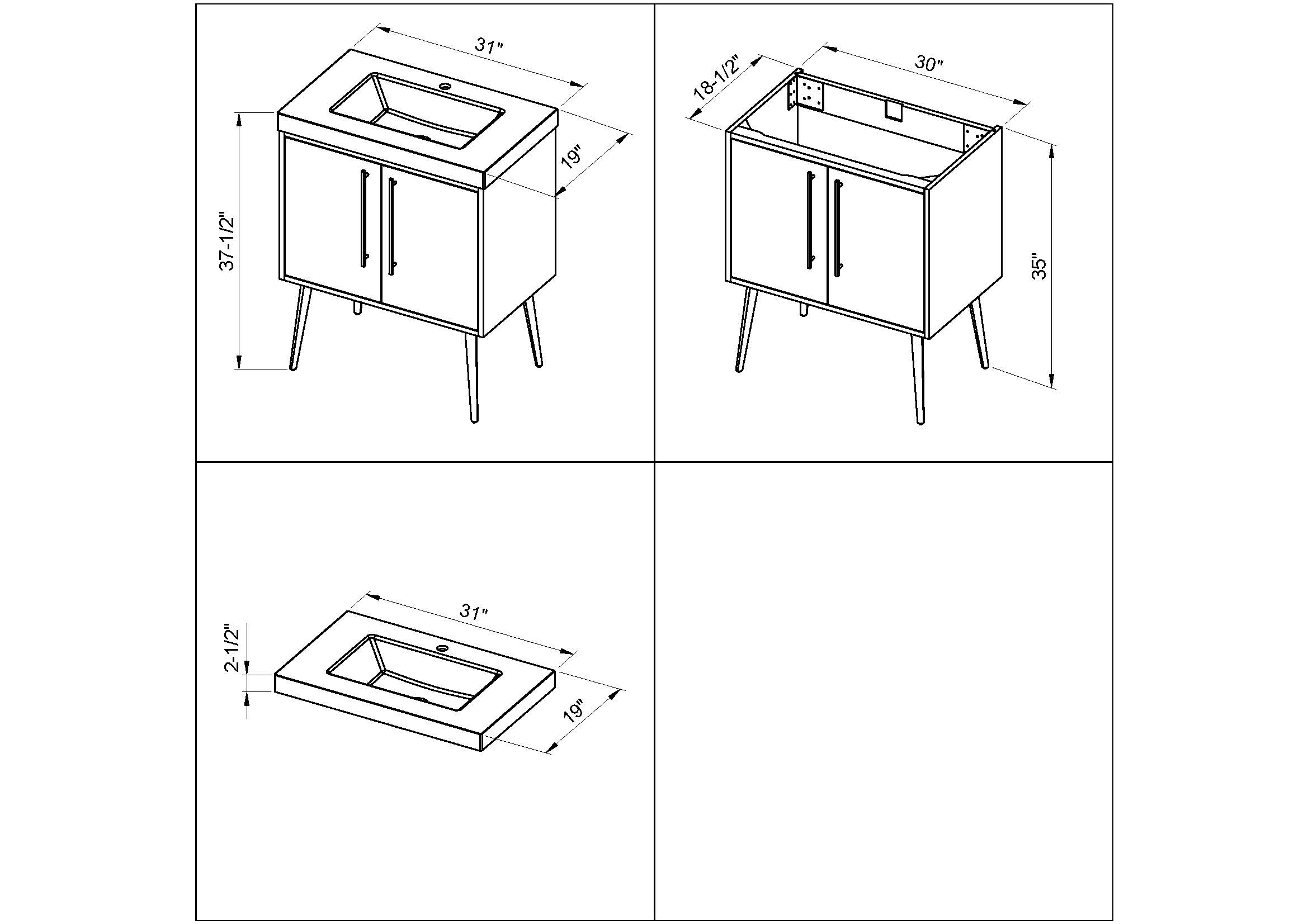 31"
19"
37-1/2"

18-1/2"
30"
35"

31"
2-1/2"
19"