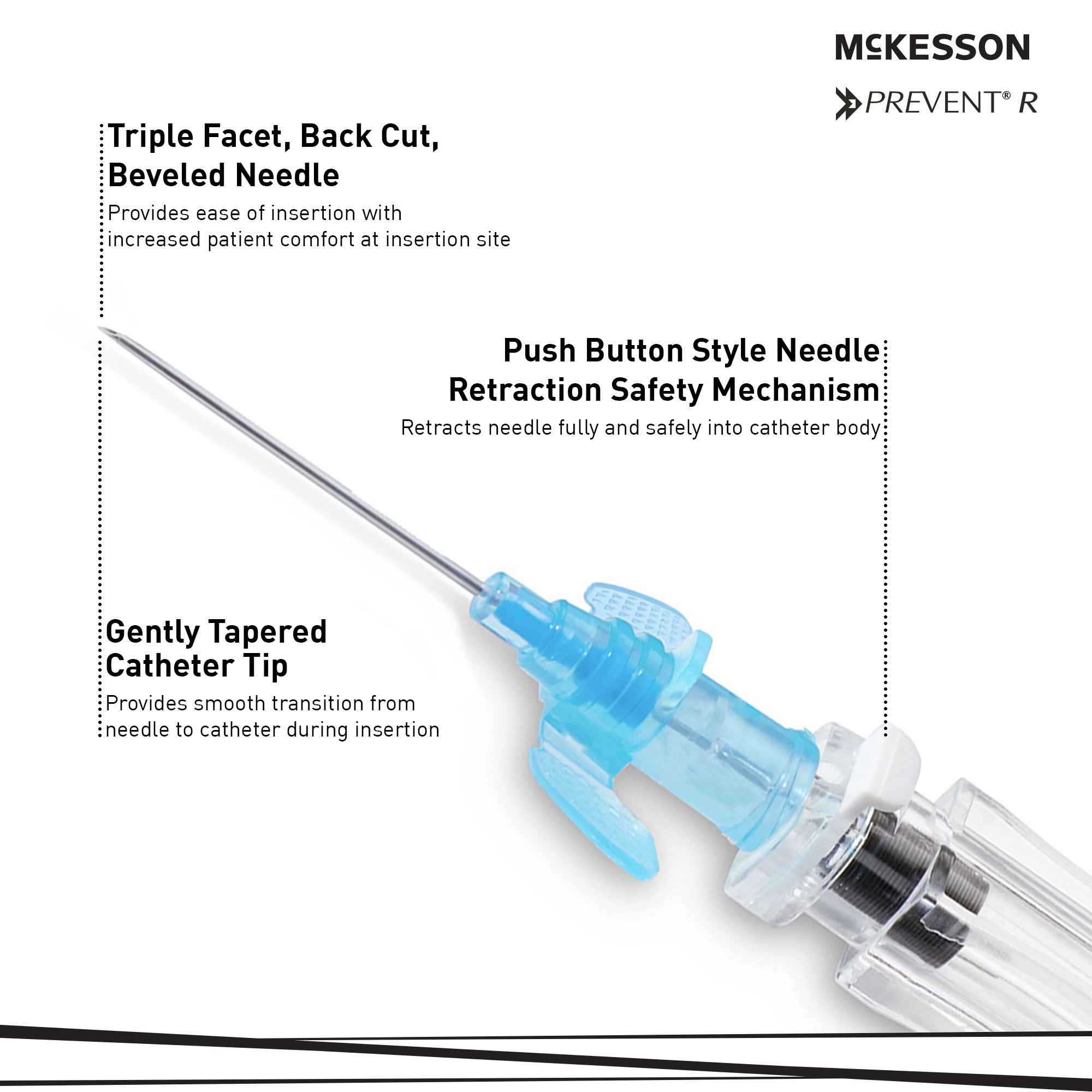 McKESSON

PREVENT® R

Triple Facet, Back Cut, Beveled Needle

Provides ease of insertion with increased patient comfort at insertion site

Push Button Style Needle Retraction Safety Mechanism

Retracts needle fully and safely into catheter body

Gently Tapered Catheter Tip

Provides smooth transition from needle to catheter during insertion