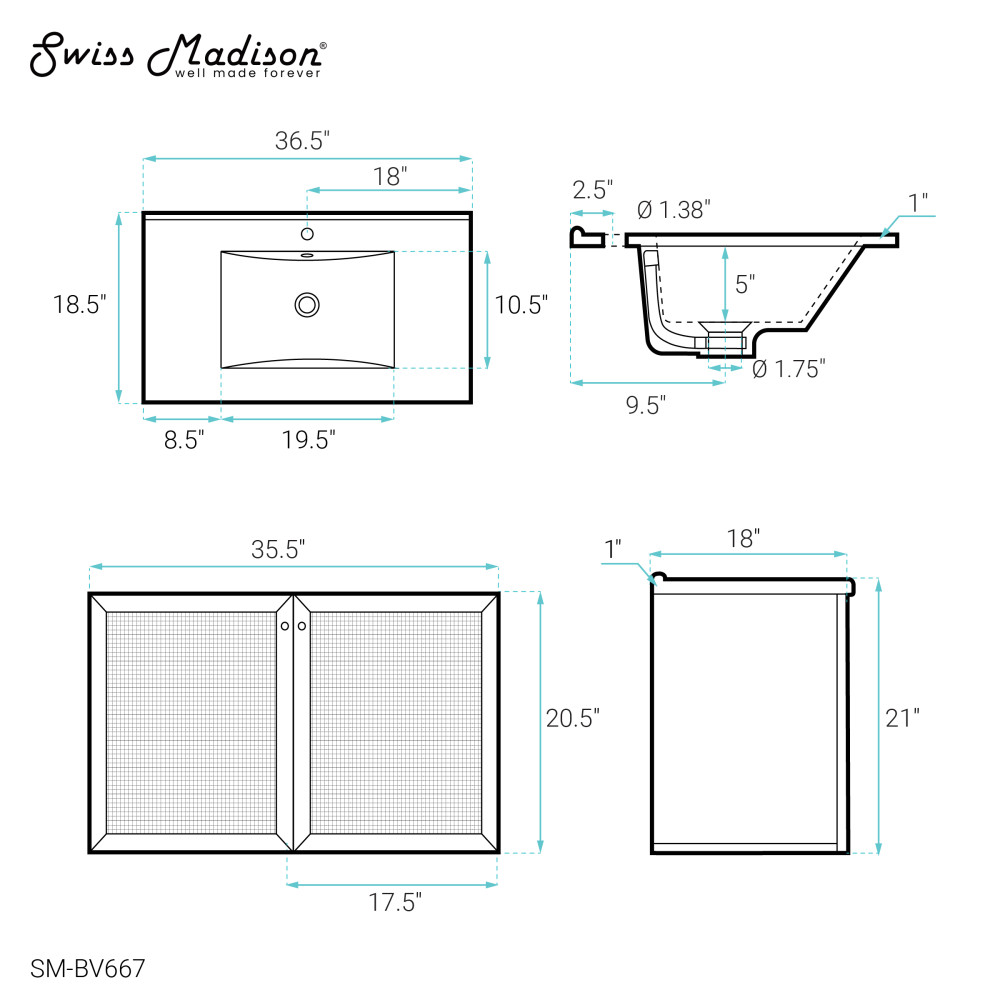 Swiss Madison®
well made forever

36.5"
18"
18.5"
10.5"
8.5"
19.5"

2.5"
Ø 1.38"
1"
5"
Ø 1.75"
9.5"

35.5"
20.5"
17.5"

1"
18"
21"

SM-BV667