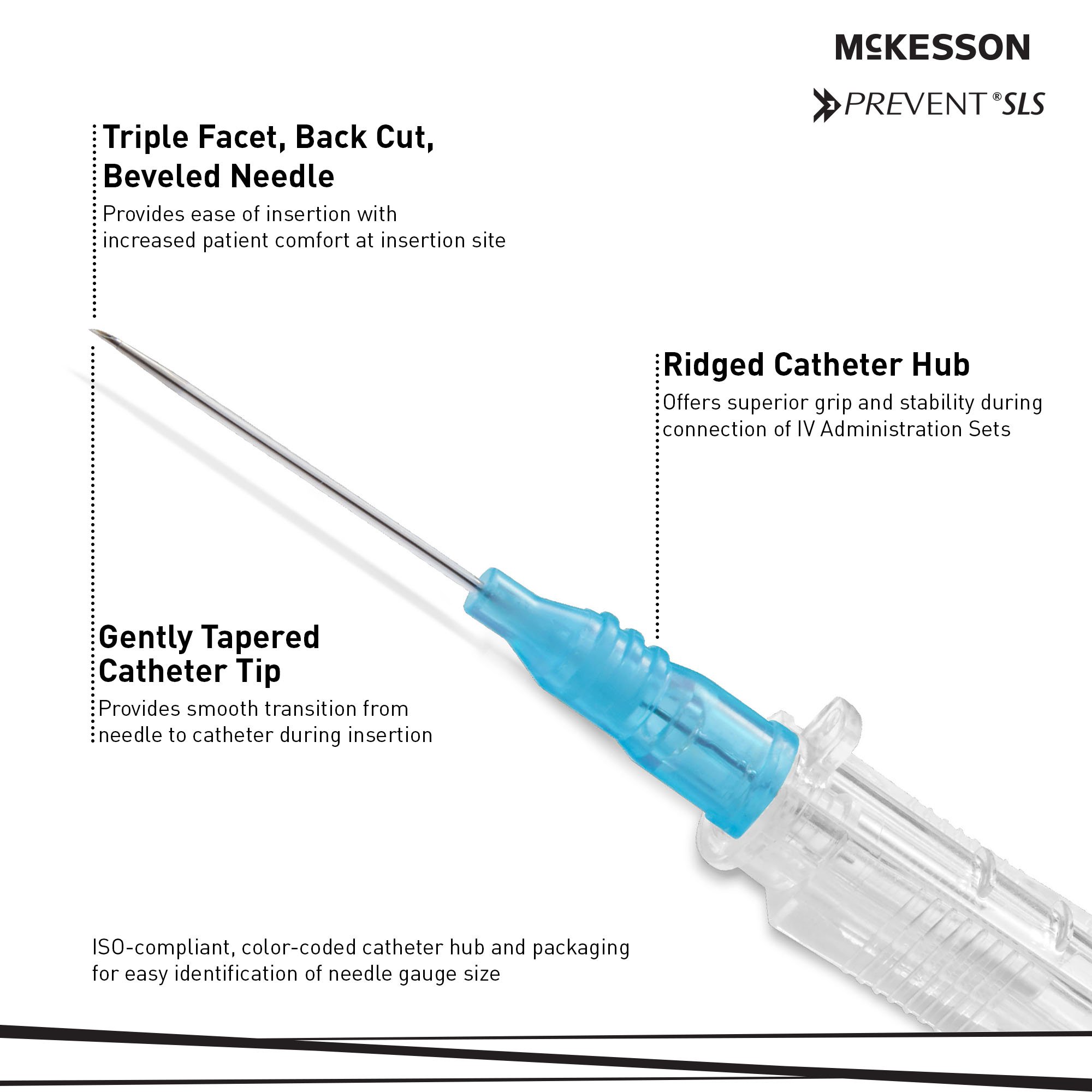 McKESSON

PREVENT® SLS

Triple Facet, Back Cut, Beveled Needle

Provides ease of insertion with increased patient comfort at insertion site

Ridged Catheter Hub

Offers superior grip and stability during connection of IV Administration Sets

Gently Tapered Catheter Tip

Provides smooth transition from needle to catheter during insertion

ISO-compliant, color-coded catheter hub and packaging for easy identification of needle gauge size