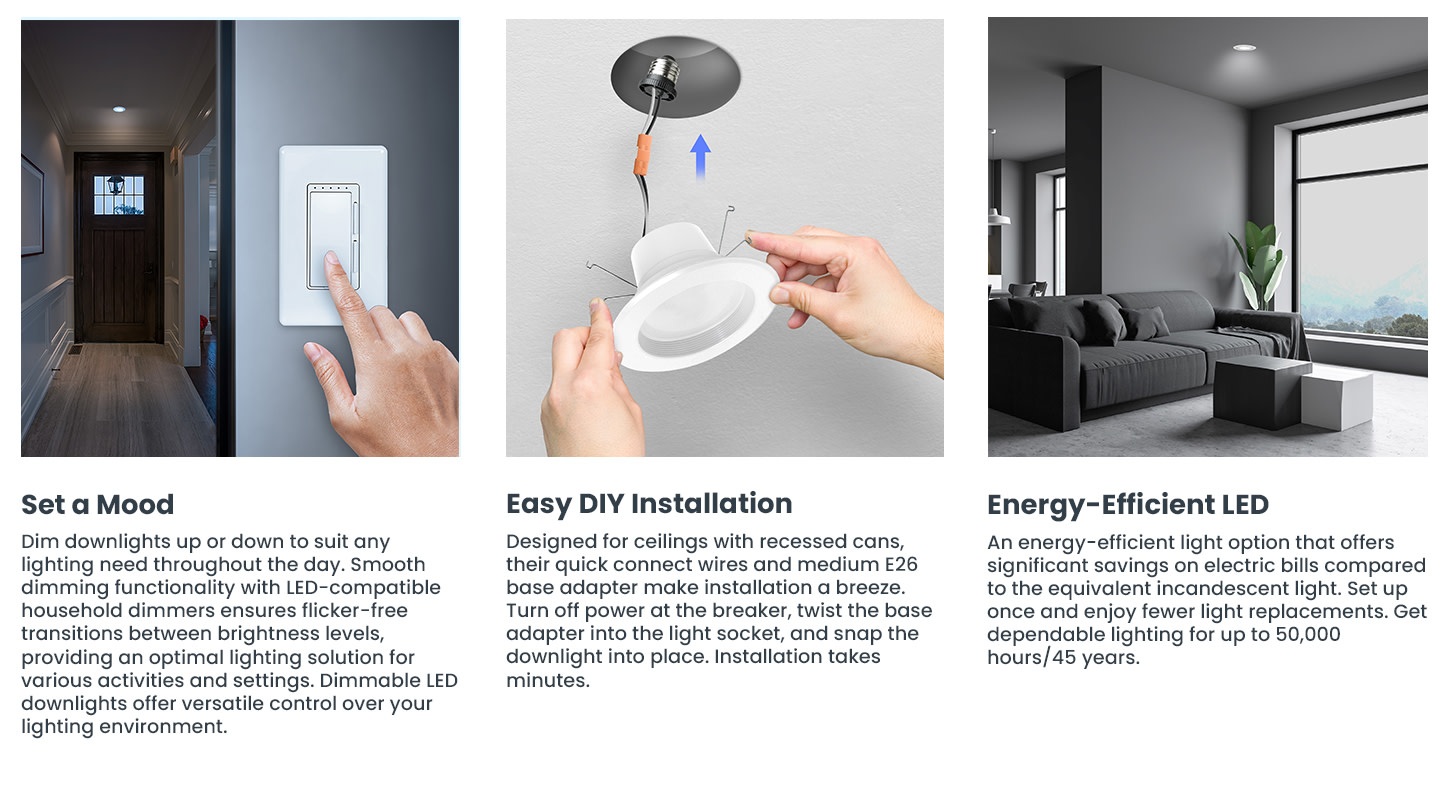 Set a Mood

Dim downlights up or down to suit any lighting need throughout the day. Smooth dimming functionality with LED-compatible household dimmers ensures flicker-free transitions between brightness levels, providing an optimal lighting solution for various activities and settings. Dimmable LED downlights offer versatile control over your lighting environment.

Easy DIY Installation

Designed for ceilings with recessed cans, their quick connect wires and medium E26 base adapter make installation a breeze. Turn off power at the breaker, twist the base adapter into the light socket, and snap the downlight into place. Installation takes minutes.

Energy-Efficient LED

An energy-efficient light option that offers significant savings on electric bills compared to the equivalent incandescent light. Set up once and enjoy fewer light replacements. Get dependable lighting for up to 50,000 hours/45 years.