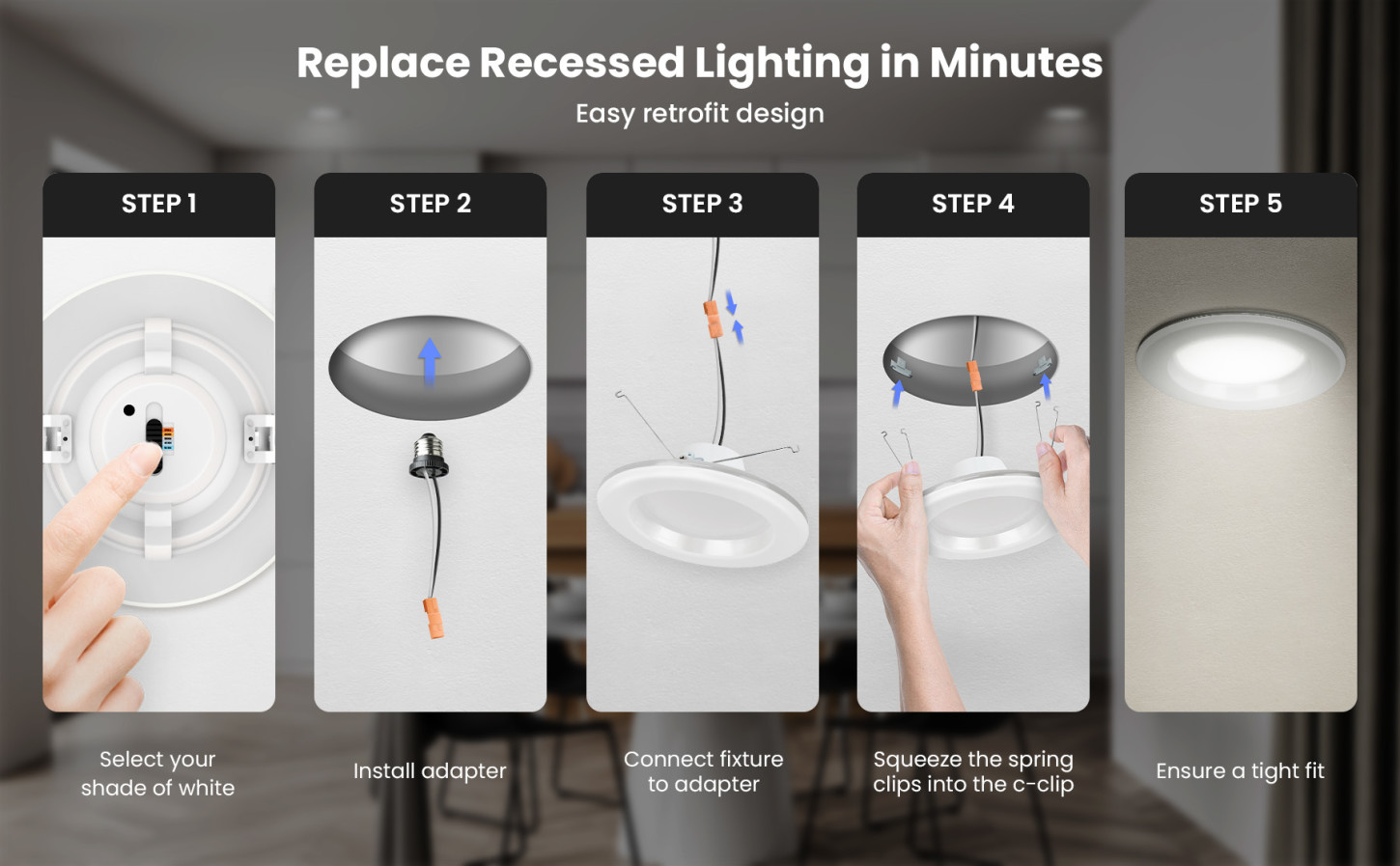 Replace Recessed Lighting in Minutes
Easy retrofit design

STEP 1
Select your shade of white

STEP 2
Install adapter

STEP 3
Connect fixture to adapter

STEP 4
Squeeze the spring clips into the c-clip

STEP 5
Ensure a tight fit