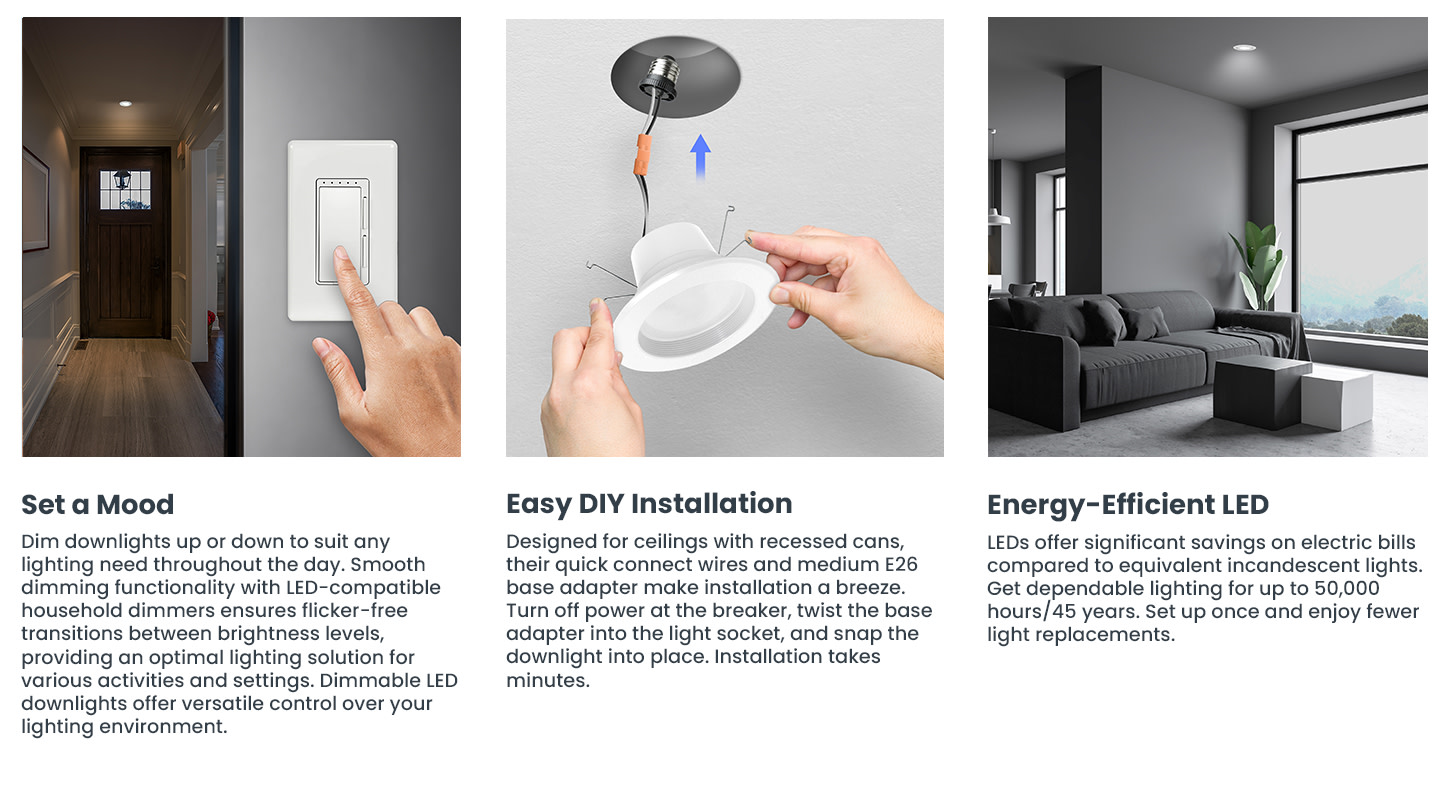 Set a Mood

Dim downlights up or down to suit any lighting need throughout the day. Smooth dimming functionality with LED-compatible household dimmers ensures flicker-free transitions between brightness levels, providing an optimal lighting solution for various activities and settings. Dimmable LED downlights offer versatile control over your lighting environment.

Easy DIY Installation

Designed for ceilings with recessed cans, their quick connect wires and medium E26 base adapter make installation a breeze. Turn off power at the breaker, twist the base adapter into the light socket, and snap the downlight into place. Installation takes minutes.

Energy-Efficient LED

LEDs offer significant savings on electric bills compared to equivalent incandescent lights. Get dependable lighting for up to 50,000 hours/45 years. Set up once and enjoy fewer light replacements.