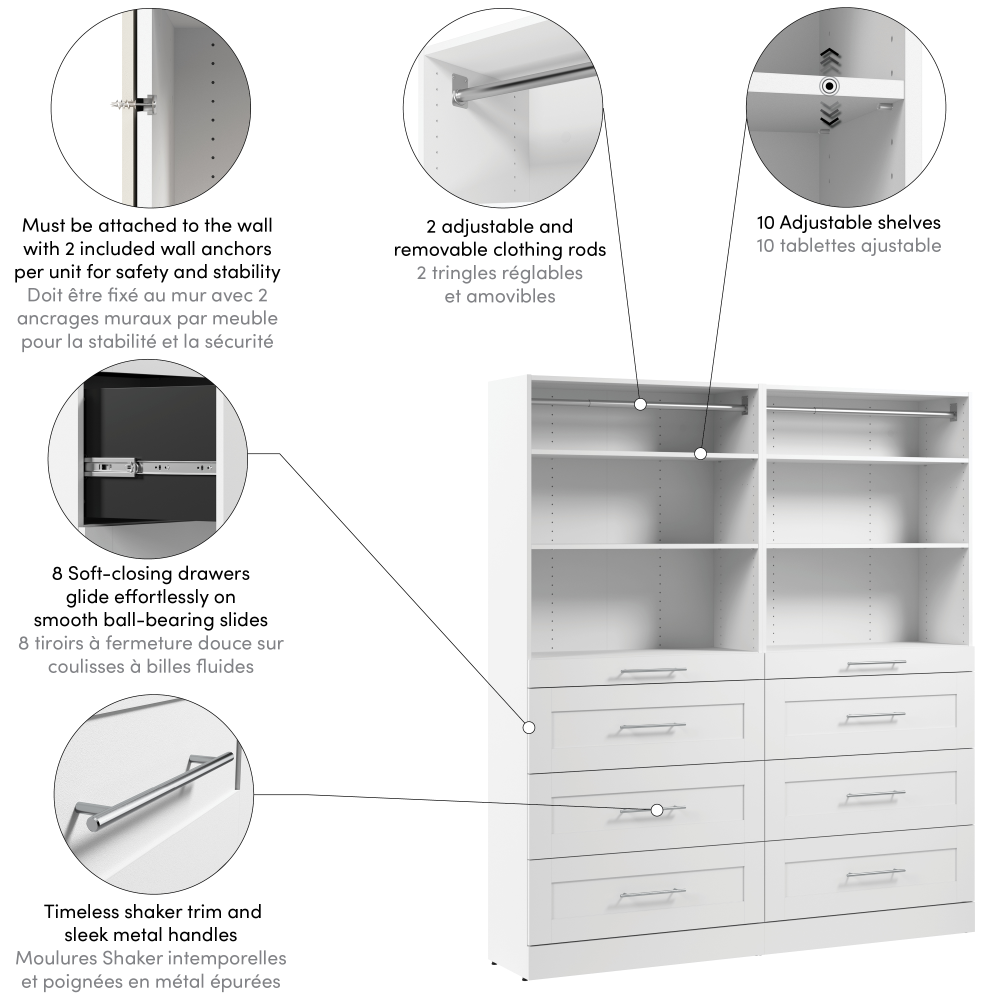 Must be attached to the wall with 2 included wall anchors per unit for safety and stability
Doit être fixé au mur avec 2 ancrages muraux par meuble pour la stabilité et la sécurité

2 adjustable and removable clothing rods
2 tringles réglables et amovibles

10 Adjustable shelves
10 tablettes ajustable

8 Soft-closing drawers glide effortlessly on smooth ball-bearing slides
8 tiroirs à fermeture douce sur coulisses à billes fluides

Timeless shaker trim and sleek metal handles
Moulures Shaker intemporelles et poignées en métal épurées