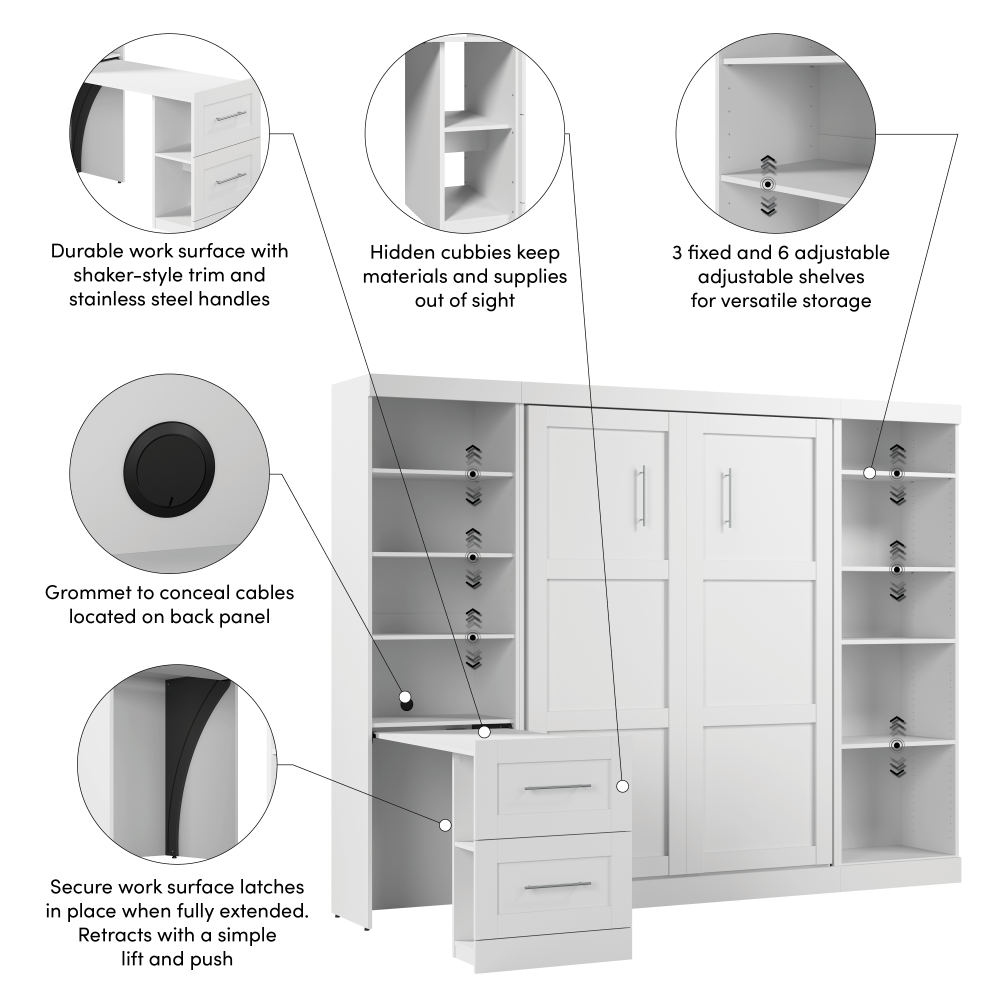 Durable work surface with shaker-style trim and stainless steel handles

Hidden cubbies keep materials and supplies out of sight

3 fixed and 6 adjustable adjustable shelves for versatile storage

Grommet to conceal cables located on back panel

Secure work surface latches in place when fully extended. Retracts with a simple lift and push