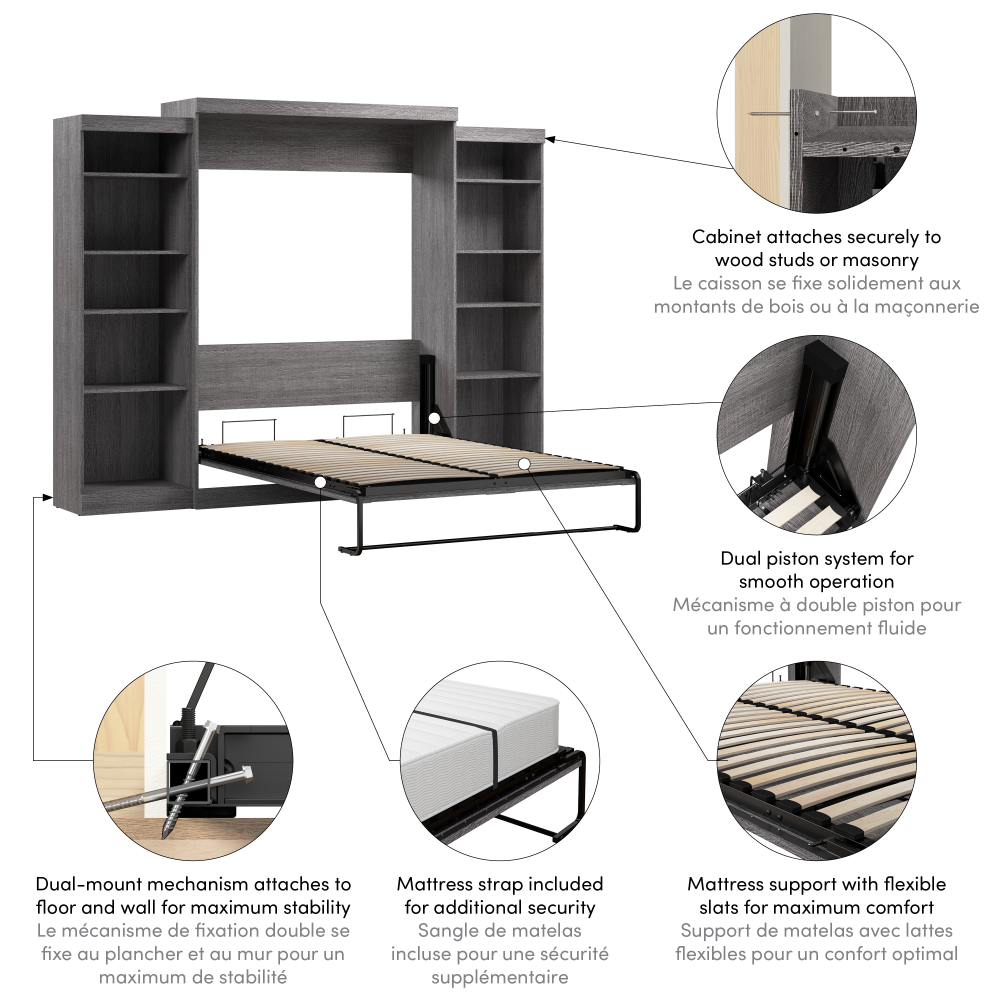 Cabinet attaches securely to wood studs or masonry
Le caisson se fixe solidement aux montants de bois ou à la maçonnerie

Dual piston system for smooth operation
Mécanisme à double piston pour un fonctionnement fluide

Dual-mount mechanism attaches to floor and wall for maximum stability
Le mécanisme de fixation double se fixe au plancher et au mur pour un maximum de stabilité

Mattress strap included for additional security
Sangle de matelas incluse pour une sécurité supplémentaire

Mattress support with flexible slats for maximum comfort
Support de matelas avec lattes flexibles pour un confort optimal