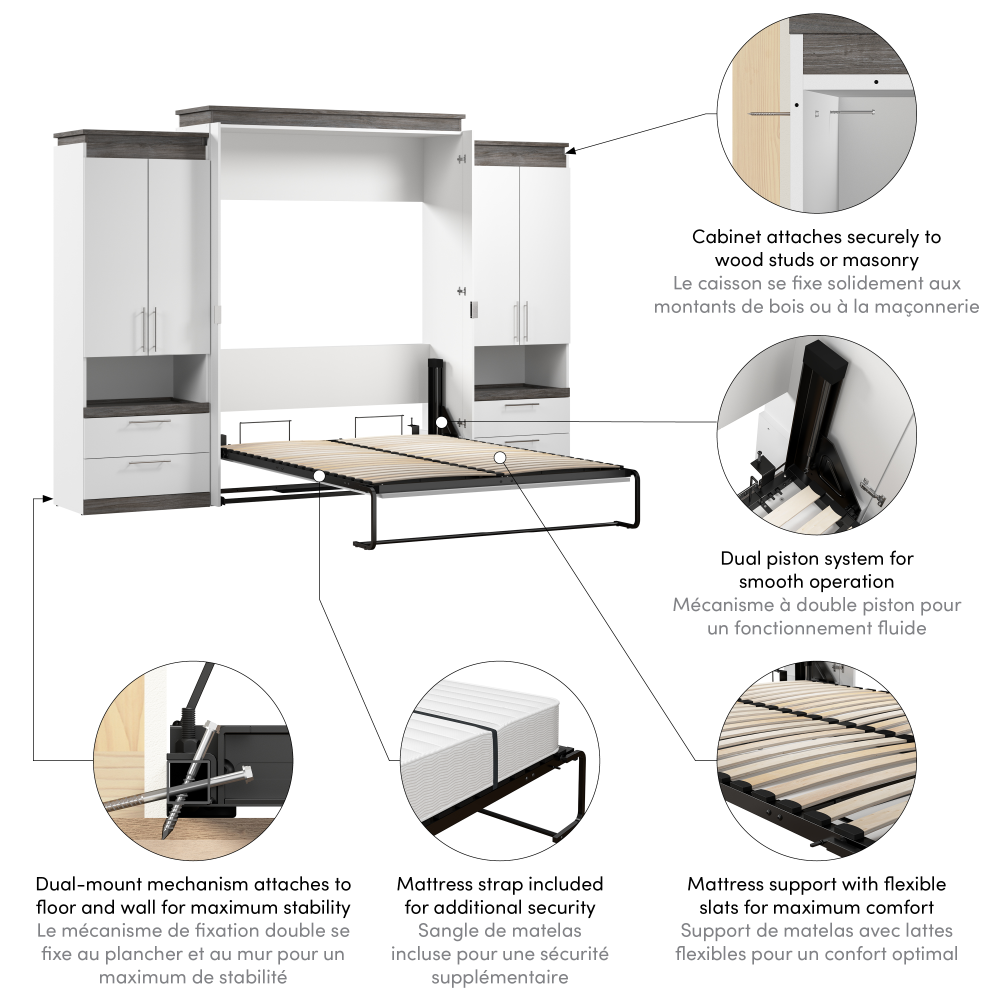 Cabinet attaches securely to wood studs or masonry
Le caisson se fixe solidement aux montants de bois ou à la maçonnerie

Dual piston system for smooth operation
Mécanisme à double piston pour un fonctionnement fluide

Dual-mount mechanism attaches to floor and wall for maximum stability
Le mécanisme de fixation double se fixe au plancher et au mur pour un maximum de stabilité

Mattress strap included for additional security
Sangle de matelas incluse pour une sécurité supplémentaire

Mattress support with flexible slats for maximum comfort
Support de matelas avec lattes flexibles pour un confort optimal