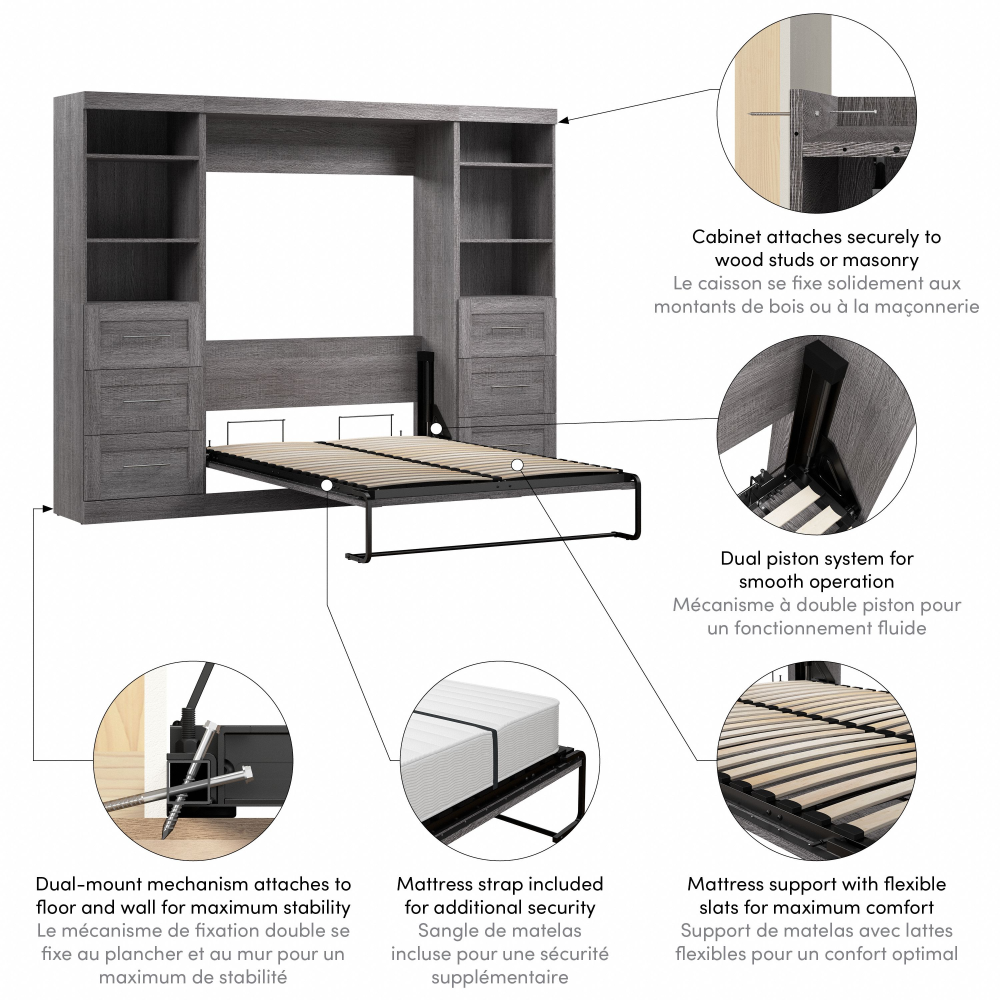 Cabinet attaches securely to wood studs or masonry
Le caisson se fixe solidement aux montants de bois ou à la maçonnerie

Dual piston system for smooth operation
Mécanisme à double piston pour un fonctionnement fluide

Dual-mount mechanism attaches to floor and wall for maximum stability
Le mécanisme de fixation double se fixe au plancher et au mur pour un maximum de stabilité

Mattress strap included for additional security
Sangle de matelas incluse pour une sécurité supplémentaire

Mattress support with flexible slats for maximum comfort
Support de matelas avec lattes flexibles pour un confort optimal