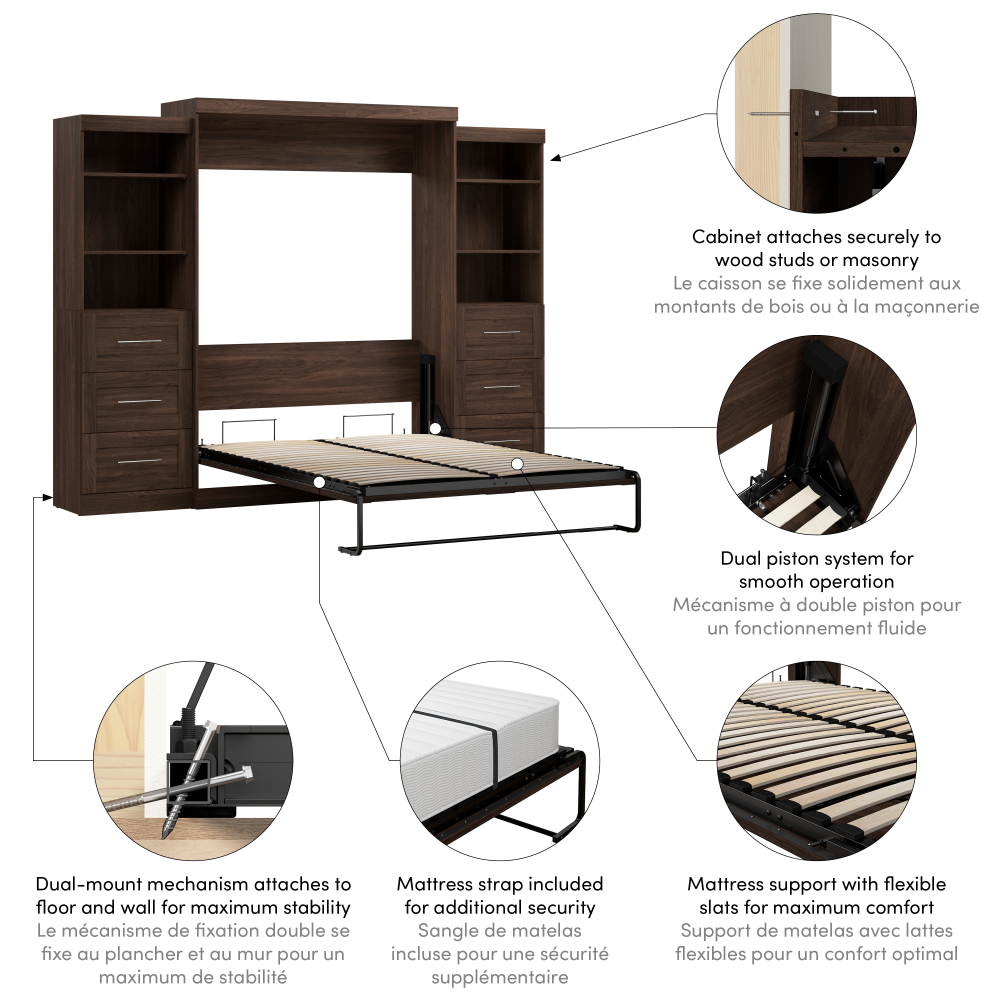 Cabinet attaches securely to wood studs or masonry
Le caisson se fixe solidement aux montants de bois ou à la maçonnerie

Dual piston system for smooth operation
Mécanisme à double piston pour un fonctionnement fluide

Dual-mount mechanism attaches to floor and wall for maximum stability
Le mécanisme de fixation double se fixe au plancher et au mur pour un maximum de stabilité

Mattress strap included for additional security
Sangle de matelas incluse pour une sécurité supplémentaire

Mattress support with flexible slats for maximum comfort
Support de matelas avec lattes flexibles pour un confort optimal