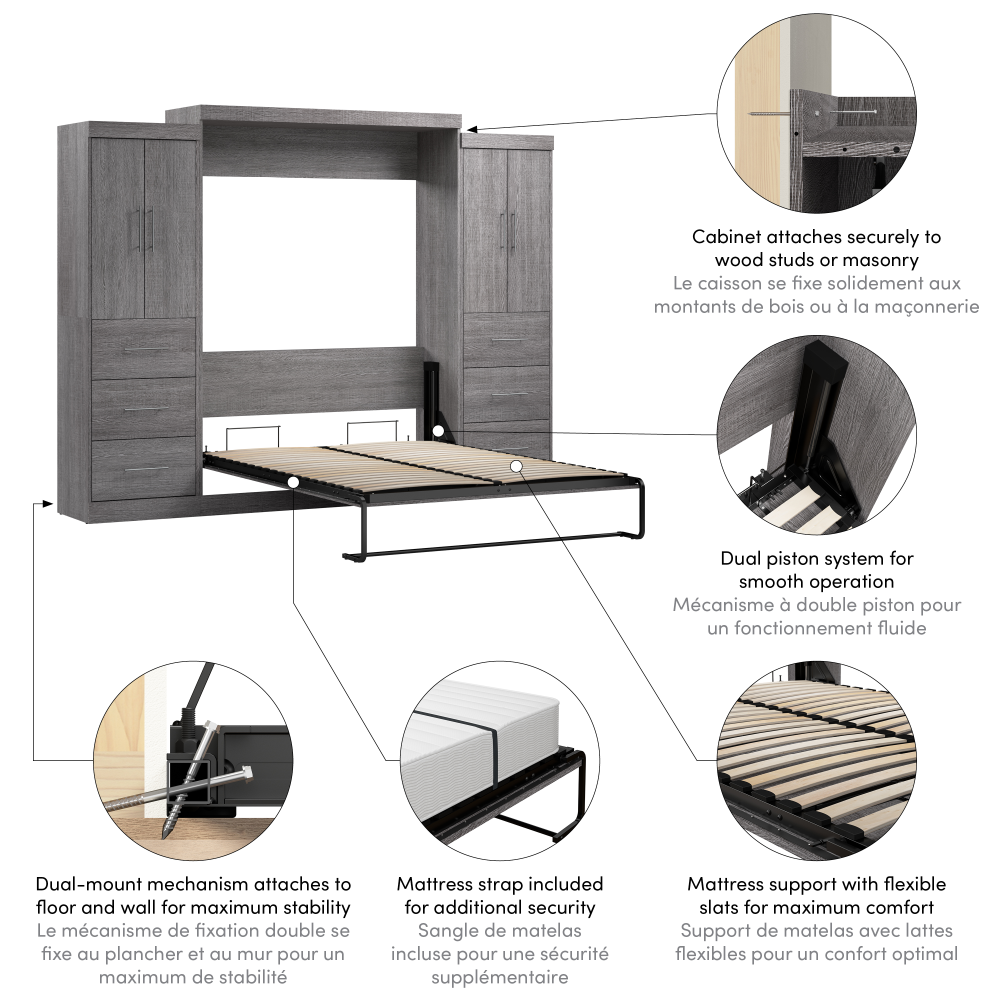 Cabinet attaches securely to wood studs or masonry
Le caisson se fixe solidement aux montants de bois ou à la maçonnerie

Dual piston system for smooth operation
Mécanisme à double piston pour un fonctionnement fluide

Dual-mount mechanism attaches to floor and wall for maximum stability
Le mécanisme de fixation double se fixe au plancher et au mur pour un maximum de stabilité

Mattress strap included for additional security
Sangle de matelas incluse pour une sécurité supplémentaire

Mattress support with flexible slats for maximum comfort
Support de matelas avec lattes flexibles pour un confort optimal