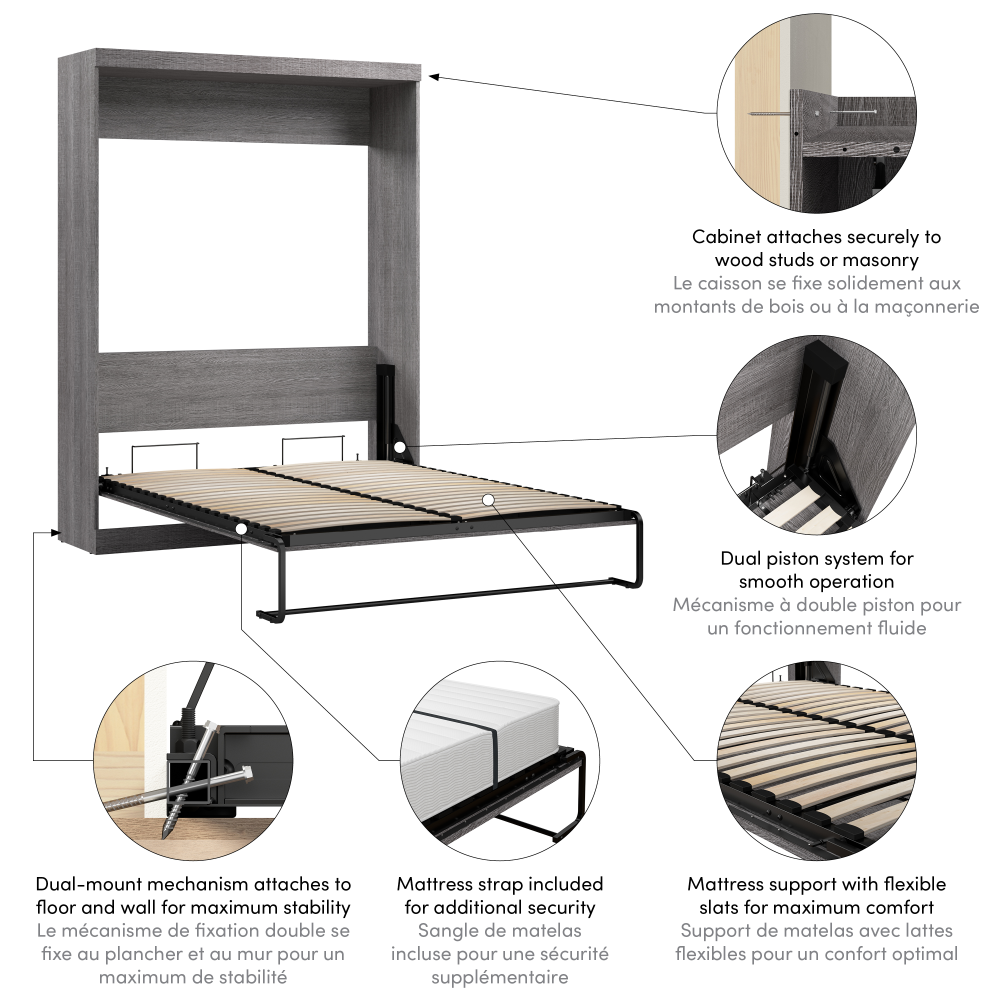 Cabinet attaches securely to wood studs or masonry
Le caisson se fixe solidement aux montants de bois ou à la maçonnerie

Dual piston system for smooth operation
Mécanisme à double piston pour un fonctionnement fluide

Dual-mount mechanism attaches to floor and wall for maximum stability
Le mécanisme de fixation double se fixe au plancher et au mur pour un maximum de stabilité

Mattress strap included for additional security
Sangle de matelas incluse pour une sécurité supplémentaire

Mattress support with flexible slats for maximum comfort
Support de matelas avec lattes flexibles pour un confort optimal