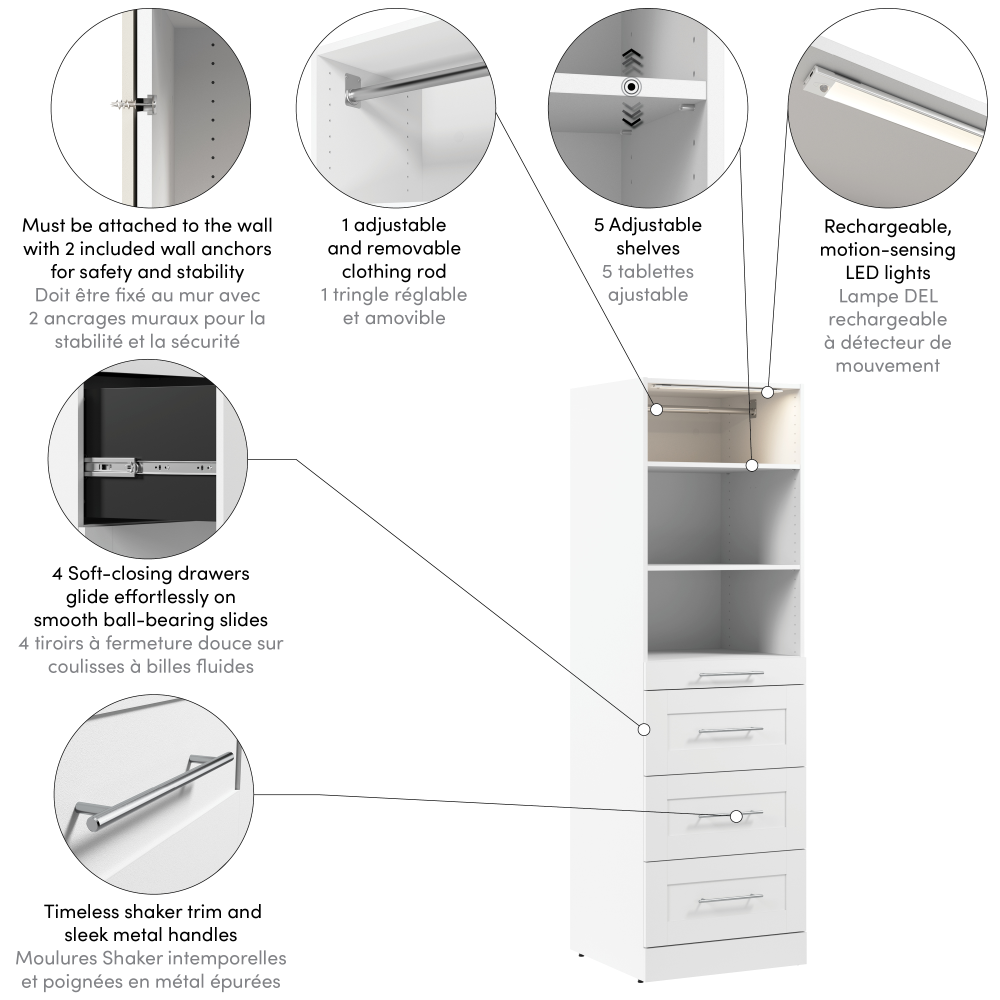 Must be attached to the wall with 2 included wall anchors for safety and stability
Doit être fixé au mur avec 2 ancrages muraux pour la stabilité et la sécurité

1 adjustable and removable clothing rod
1 tringle réglable et amovible

5 Adjustable shelves
5 tablettes ajustable

Rechargeable, motion-sensing LED lights
Lampe DEL rechargeable à détecteur de mouvement

4 Soft-closing drawers glide effortlessly on smooth ball-bearing slides
4 tiroirs à fermeture douce sur coulisses à billes fluides

Timeless shaker trim and sleek metal handles
Moulures Shaker intemporelles et poignées en métal épurées