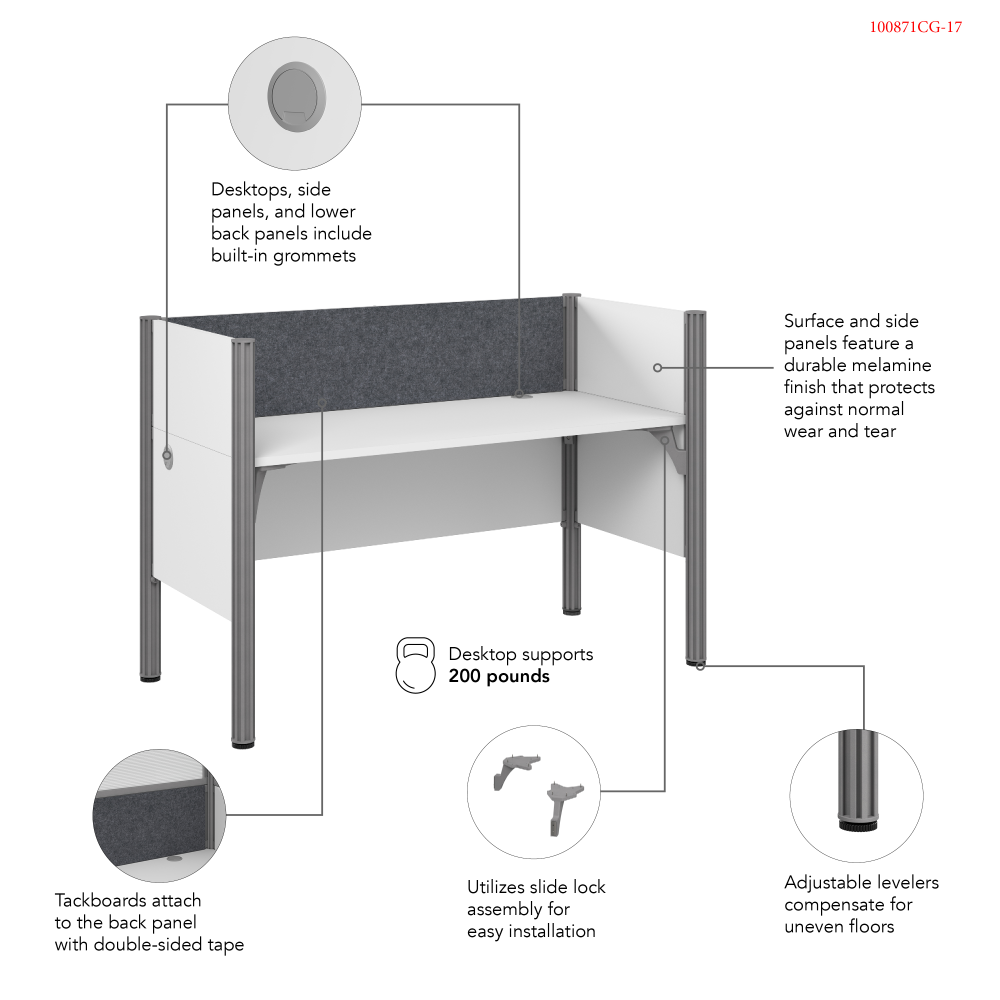 100871CG-17

Desktops, side panels, and lower back panels include built-in grommets

Surface and side panels feature a durable melamine finish that protects against normal wear and tear

Desktop supports **200 pounds**

Tackboards attach to the back panel with double-sided tape

Utilizes slide lock assembly for easy installation

Adjustable levelers compensate for uneven floors