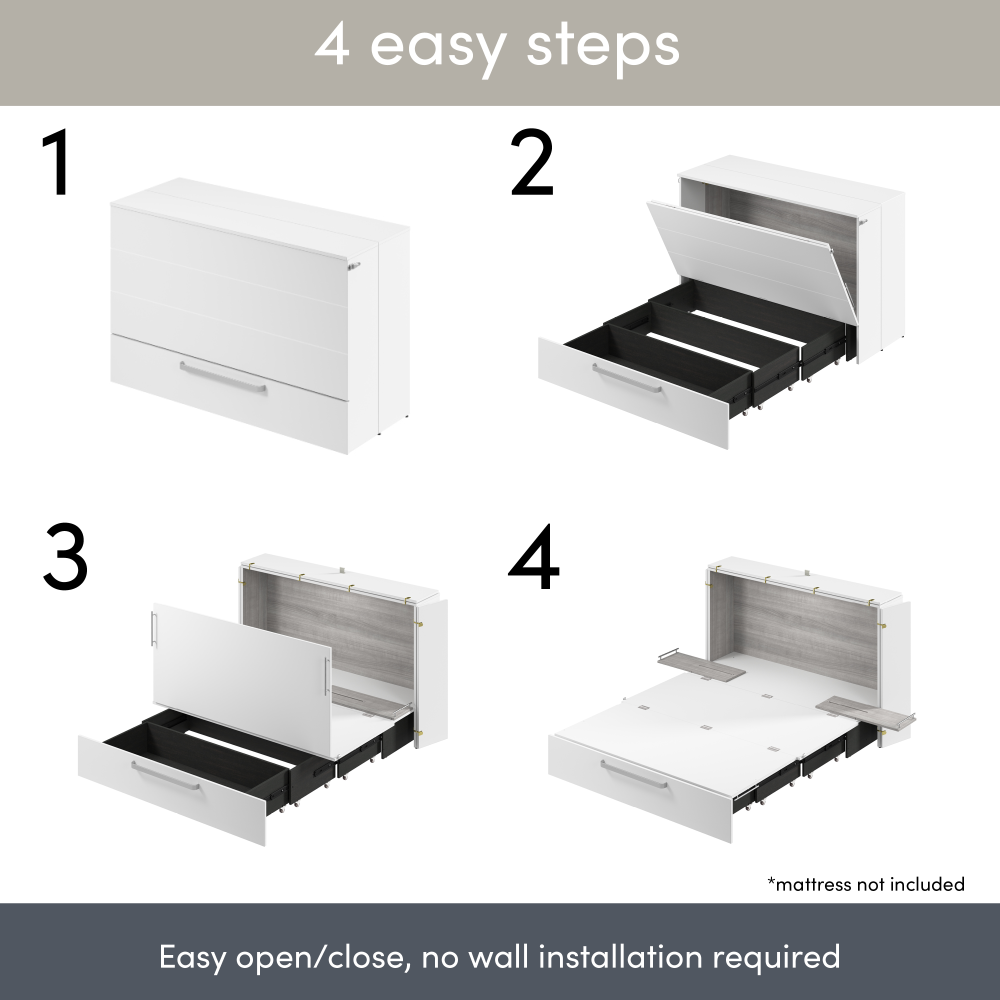 4 easy steps

1

2

3

4

*mattress not included

Easy open/close, no wall installation required