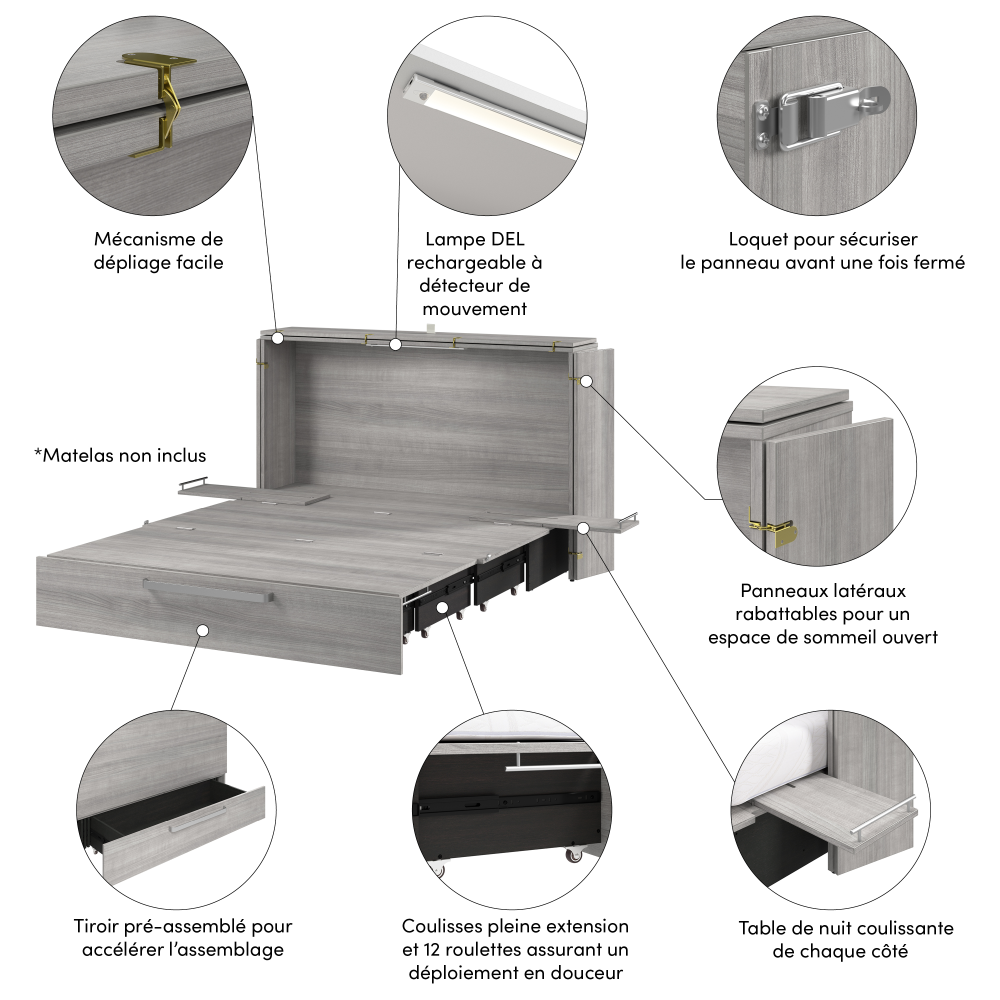 Mécanisme de dépliage facile

Lampe DEL rechargeable à détecteur de mouvement

Loquet pour sécuriser le panneau avant une fois fermé

*Matelas non inclus

Panneaux latéraux rabattables pour un espace de sommeil ouvert

Tiroir pré-assemblé pour accélérer l'assemblage

Coulisses pleine extension et 12 roulettes assurant un déploiement en douceur

Table de nuit coulissante de chaque côté