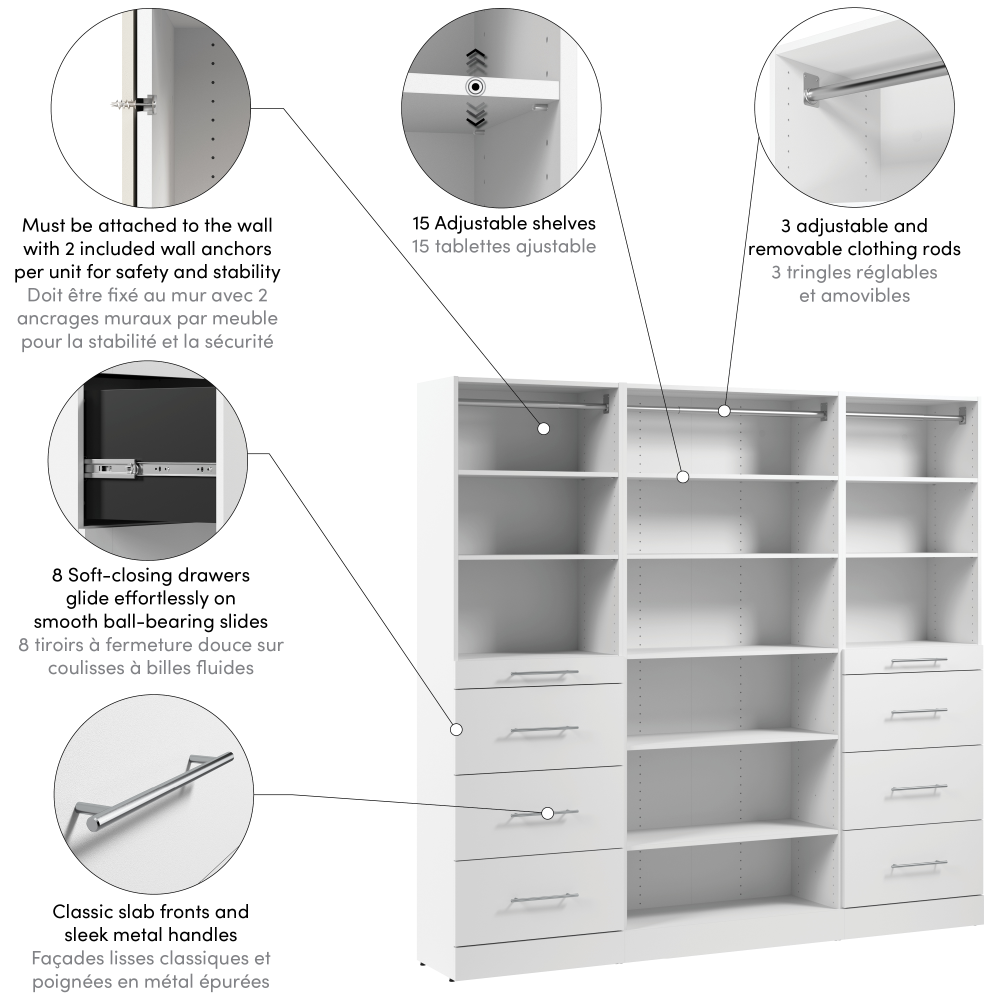 Must be attached to the wall with 2 included wall anchors per unit for safety and stability
Doit être fixé au mur avec 2 ancrages muraux par meuble pour la stabilité et la sécurité

15 Adjustable shelves
15 tablettes ajustable

3 adjustable and removable clothing rods
3 tringles réglables et amovibles

8 Soft-closing drawers glide effortlessly on smooth ball-bearing slides
8 tiroirs à fermeture douce sur coulisses à billes fluides

Classic slab fronts and sleek metal handles
Façades lisses classiques et poignées en métal épurées