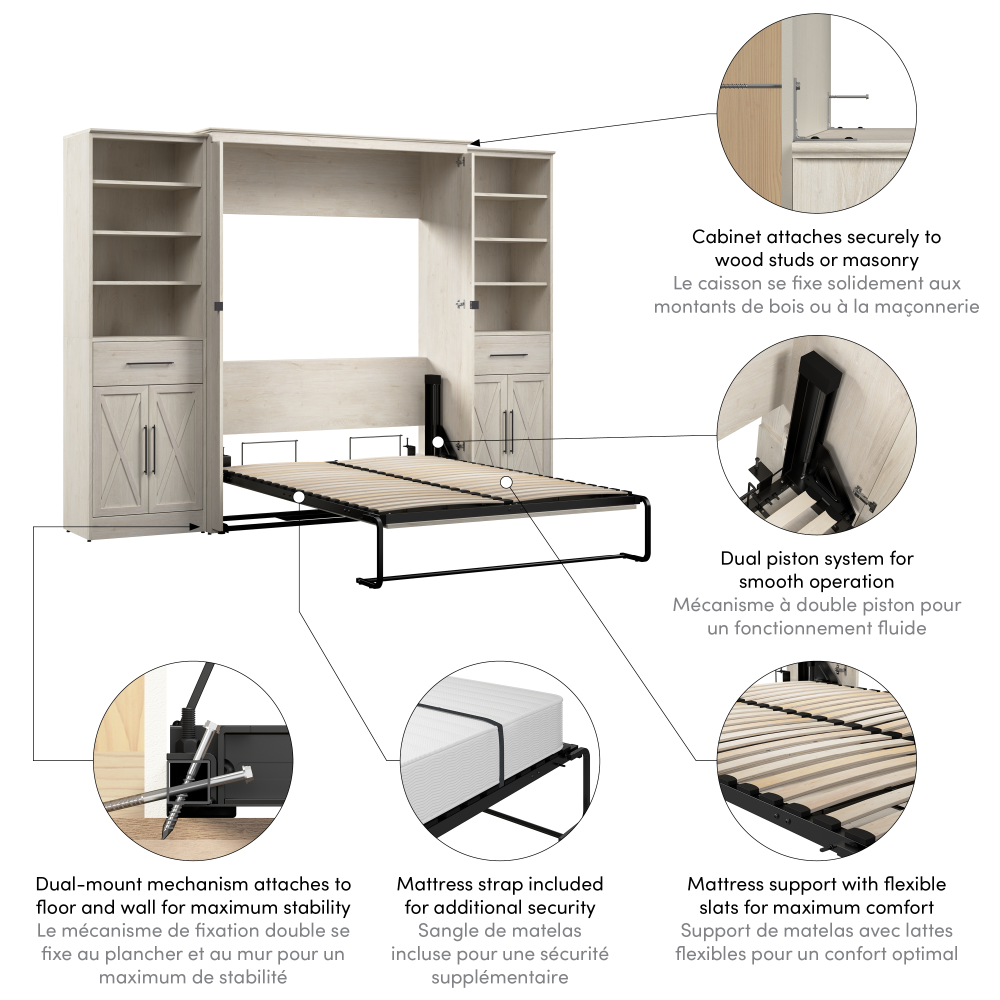 Cabinet attaches securely to wood studs or masonry
Le caisson se fixe solidement aux montants de bois ou à la maçonnerie

Dual piston system for smooth operation
Mécanisme à double piston pour un fonctionnement fluide

Dual-mount mechanism attaches to floor and wall for maximum stability
Le mécanisme de fixation double se fixe au plancher et au mur pour un maximum de stabilité

Mattress strap included for additional security
Sangle de matelas incluse pour une sécurité supplémentaire

Mattress support with flexible slats for maximum comfort
Support de matelas avec lattes flexibles pour un confort optimal